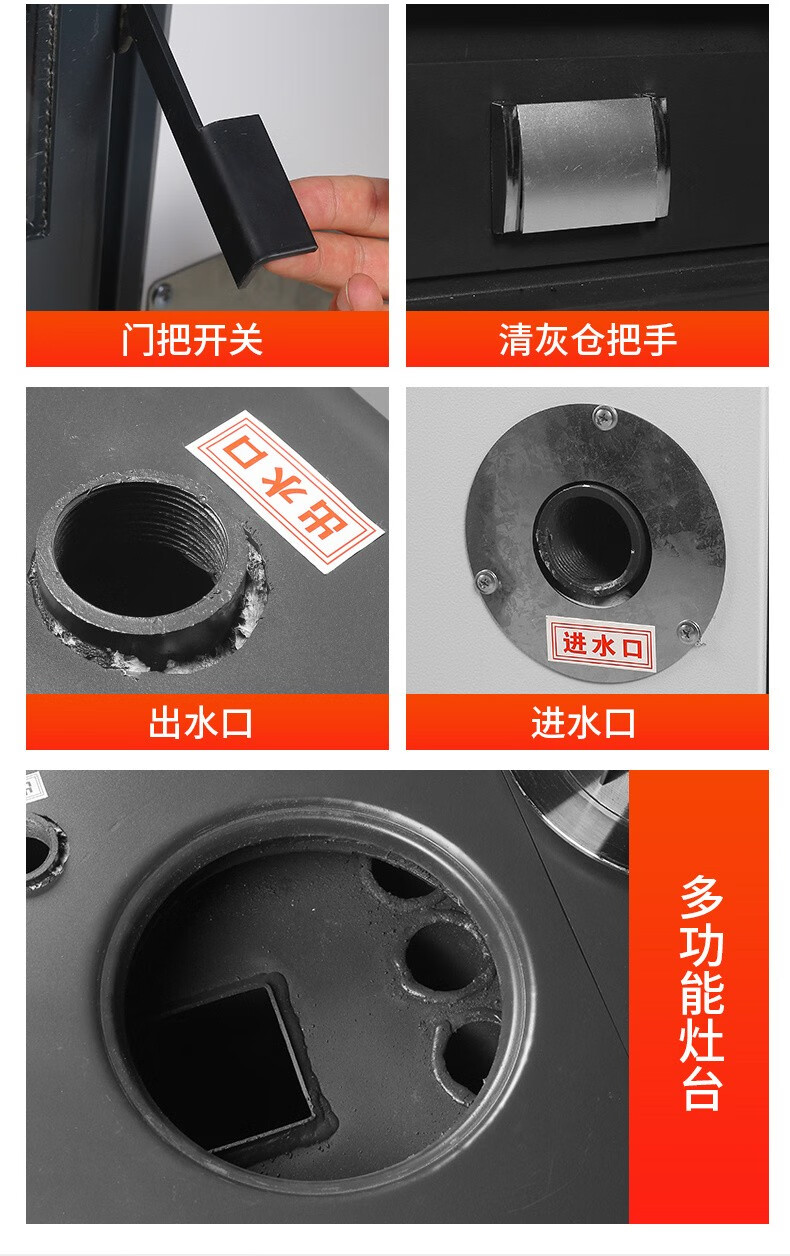 门把开关

清灰仓把手

出水口

出水口

进水口

进水口

多功能灶台