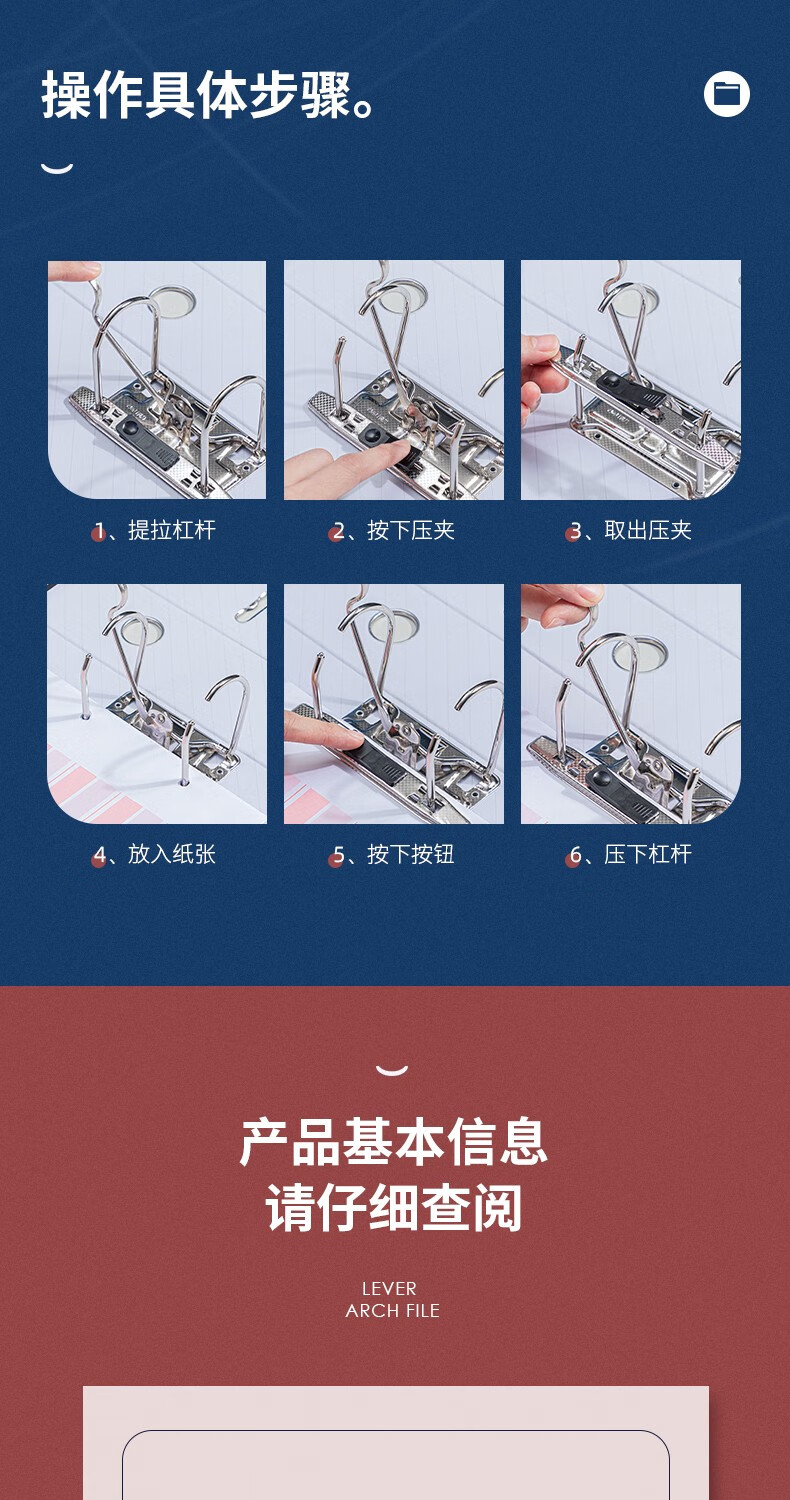 操作具体步骤。

1、提拉杠杆

2、按下压夹

3、取出压夹

4、放入纸张

5、按下按钮

6、压下杠杆

产品基本信息
请仔细查阅

LEVER
ARCH FILE