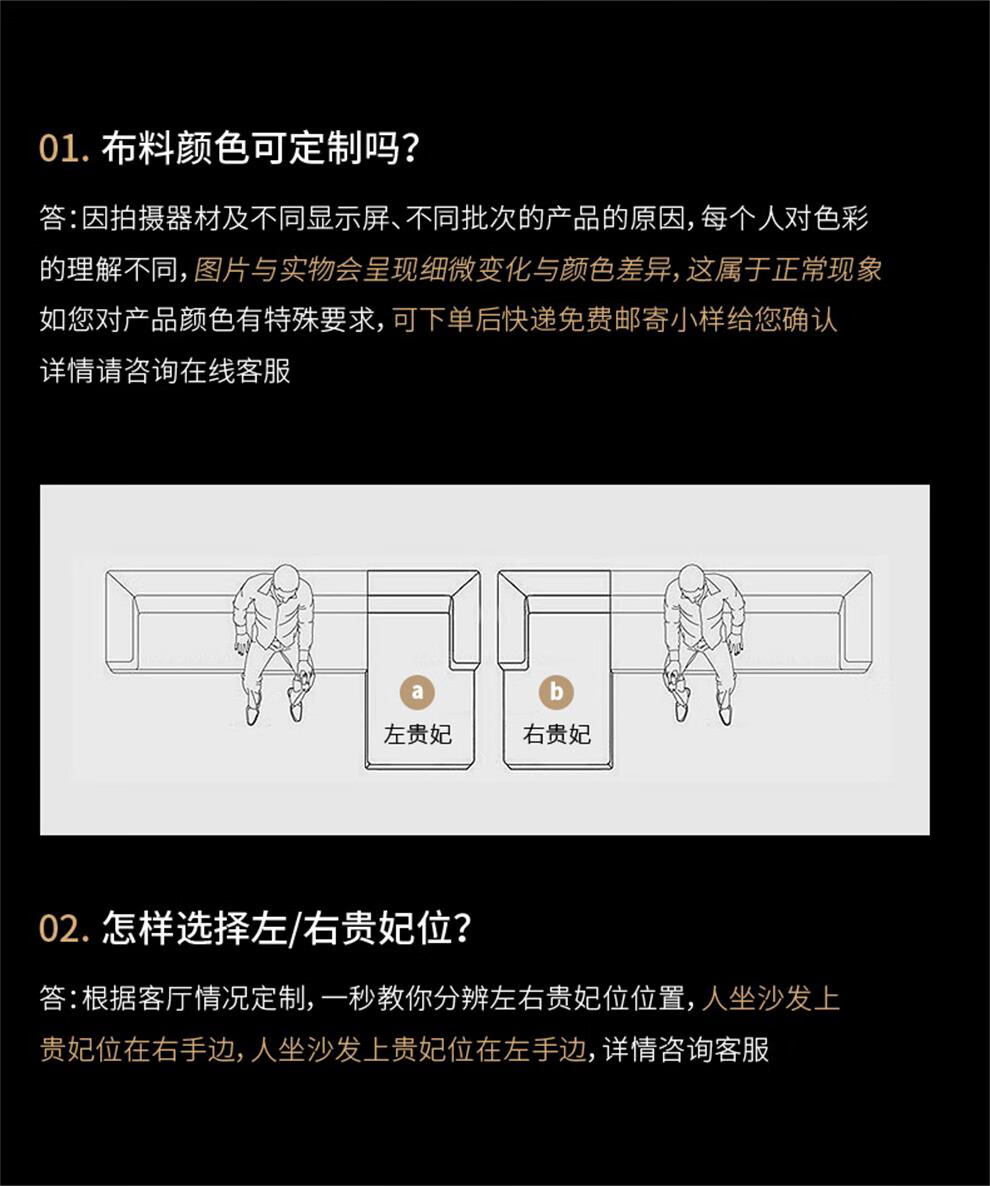 01. 布料颜色可定制吗?

答：因拍摄器材及不同显示屏、不同批次的产品的原因，每个人对色彩的理解不同，图片与实物会呈现细微变化与颜色差异，这属于正常现象
如您对产品颜色有特殊要求，可下单后快递免费邮寄小样给您确认
详情请咨询在线客服

a
左贵妃

b
右贵妃

02. 怎样选择左/右贵妃位?

答：根据客厅情况定制，一秒教你分辨左右贵妃位位置，人坐沙发上贵妃位在右手边，人坐沙发上贵妃位在左手边，详情咨询客服