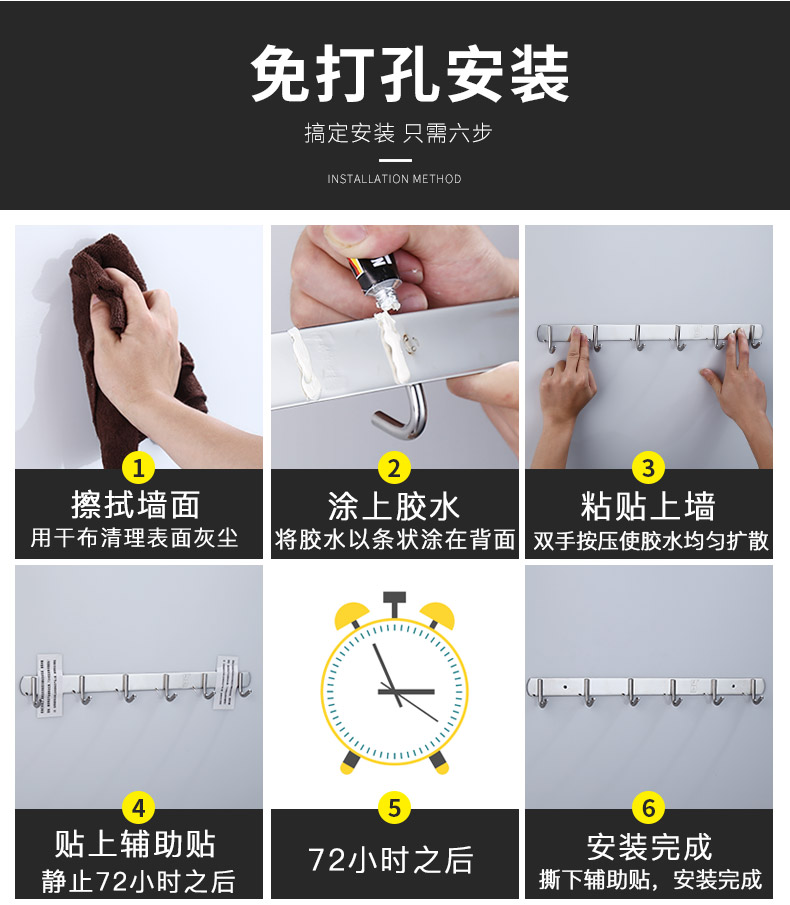 免打孔安装

搞定安装 只需六步

INSTALLATION METHOD

1
擦拭墙面
用干布清理表面灰尘

2
涂上胶水
将胶水以条状涂在背面

3
粘贴上墙
双手按压使胶水均匀扩散

4
贴上辅助贴
静止72小时之后

5
72小时之后

6
安装完成
撕下辅助贴，安装完成