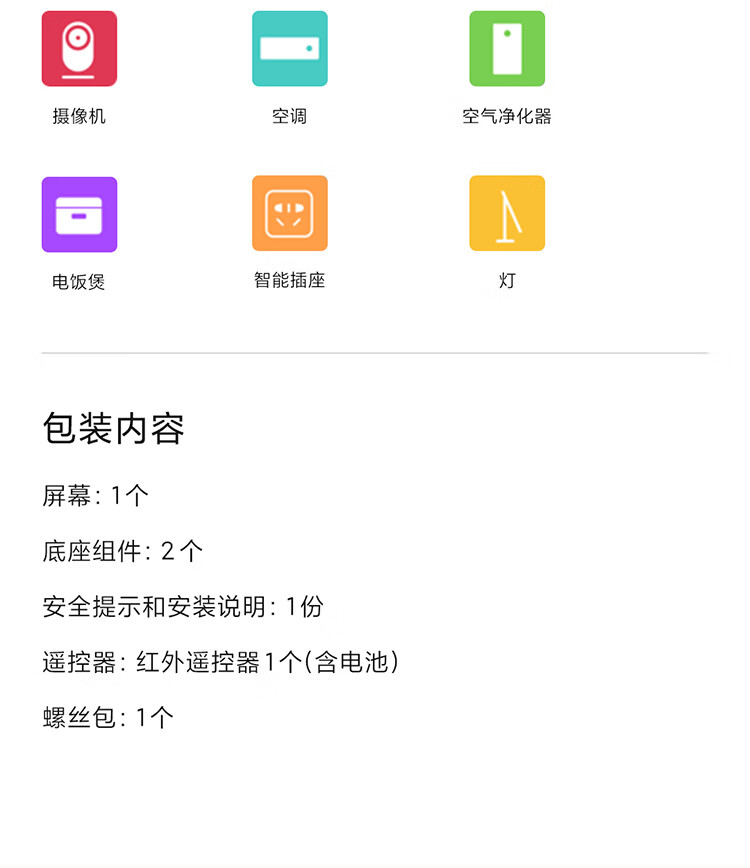 摄像机

空调

空气净化器

电饭煲

智能插座

灯

包装内容

屏幕：1个

底座组件：2个

安全提示和安装说明：1份

遥控器：红外遥控器1个(含电池)

螺丝包：1个