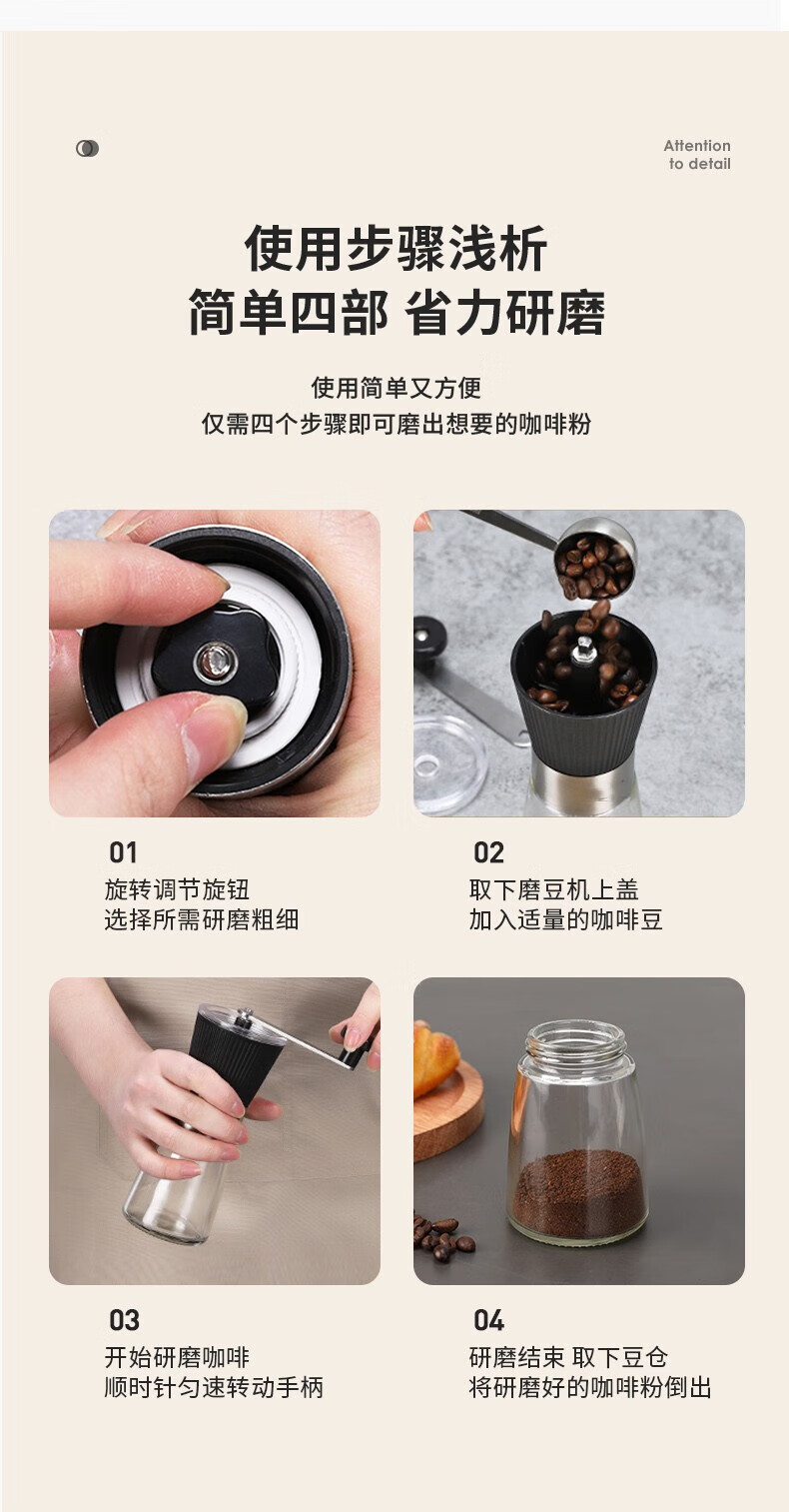 Attention
to detail

使用步骤浅析
简单四部 省力研磨

使用简单又方便
仅需四个步骤即可磨出想要的咖啡粉

01
旋转调节旋钮
选择所需研磨粗细

02
取下磨豆机上盖
加入适量的咖啡豆

03
开始研磨咖啡
顺时针匀速转动手柄

04
研磨结束 取下豆仓
将研磨好的咖啡粉倒出