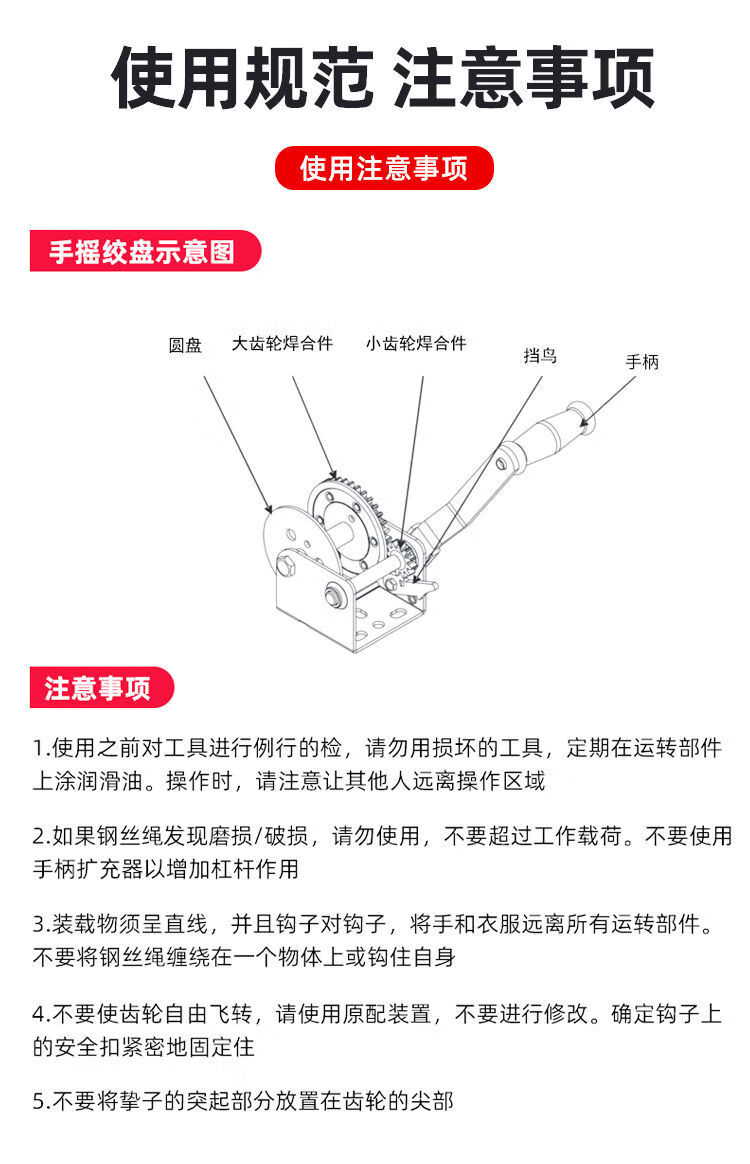 使用规范 注意事项

使用注意事项

手摇绞盘示意图

圆盘
大齿轮焊合件
小齿轮焊合件
挡鸟
手柄

注意事项

1.使用之前对工具进行例行的检，请勿用损坏的工具，定期在运转部件上涂润滑油。操作时，请注意让其他人远离操作区域

2.如果钢丝绳发现磨损/破损，请勿使用，不要超过工作载荷。不要使用手柄扩充器以增加杠杆作用

3.装载物须呈直线，并且钩子对钩子，将手和衣服远离所有运转部件。不要将钢丝绳缠绕在一个物体上或钩住自身

4.不要使齿轮自由飞转，请使用原配装置，不要进行修改。确定钩子上的安全扣紧密地固定住

5.不要将挚子的突起部分放置在齿轮的尖部