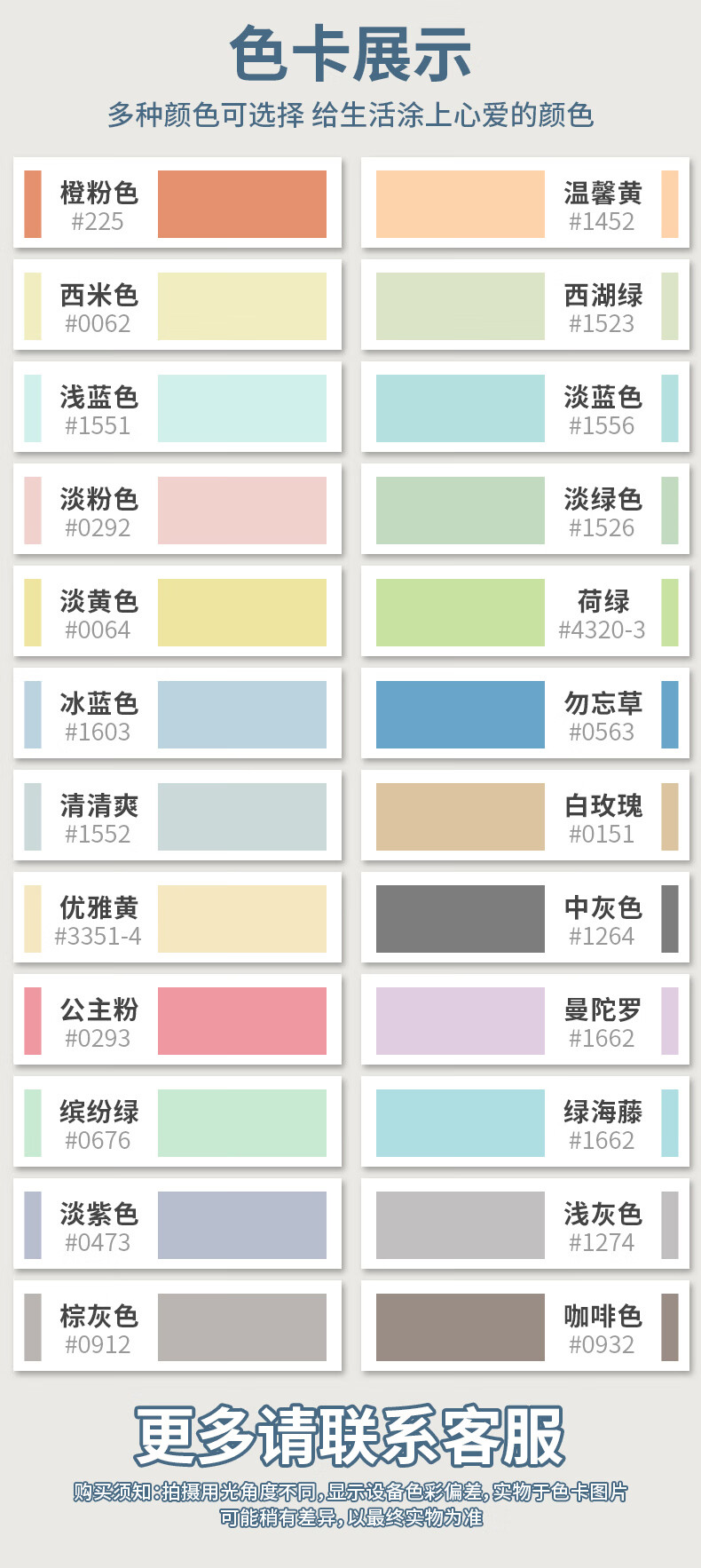 色卡展示

多种颜色可选择 给生活涂上心爱的颜色

橙粉色
#225

西米色
#0062

浅蓝色
#1551

淡粉色
#0292

淡黄色
#0064

冰蓝色
#1603

清清爽
#1552

优雅黄
#3351-4

公主粉
#0293

缤纷绿
#0676

淡紫色
#0473

棕灰色
#0912

温馨黄
#1452

西湖绿
#1523

淡蓝色
#1556

淡绿色
#1526

荷绿
#4320-3

勿忘草
#0563

白玫瑰
#0151

中灰色
#1264

曼陀罗
#1662

绿海藤
#1662

浅灰色
#1274

咖啡色
#0932

更多请联系客服

购买须知:拍摄用光角度不同,显示设备色彩偏差,实物于色卡图片可能稍有差异,以最终实物为准