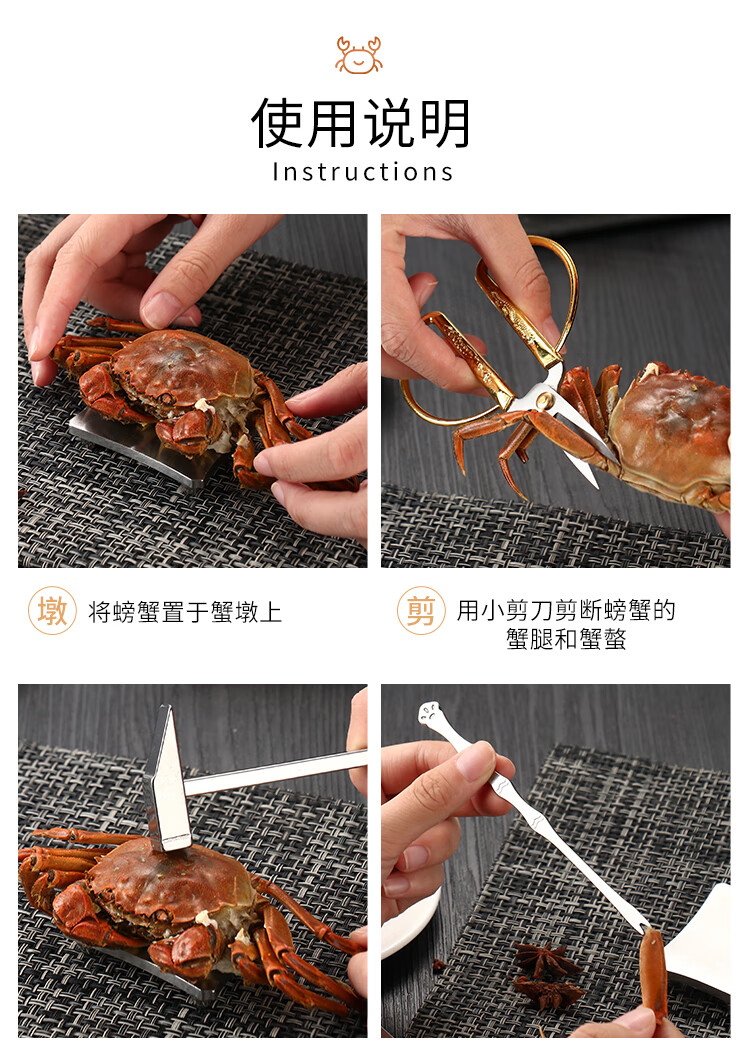 使用说明
Instructions

墩 将螃蟹置于蟹墩上

剪 用小剪刀剪断螃蟹的蟹腿和蟹螯