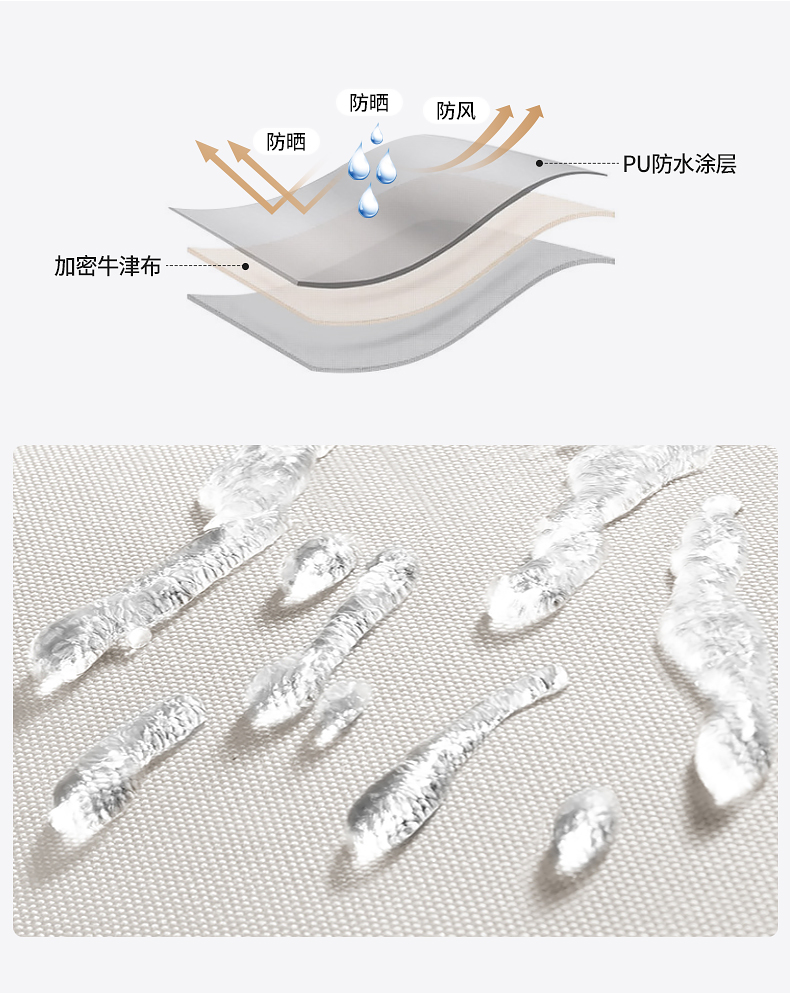 防晒

防晒

防风

PU防水涂层

加密牛津布