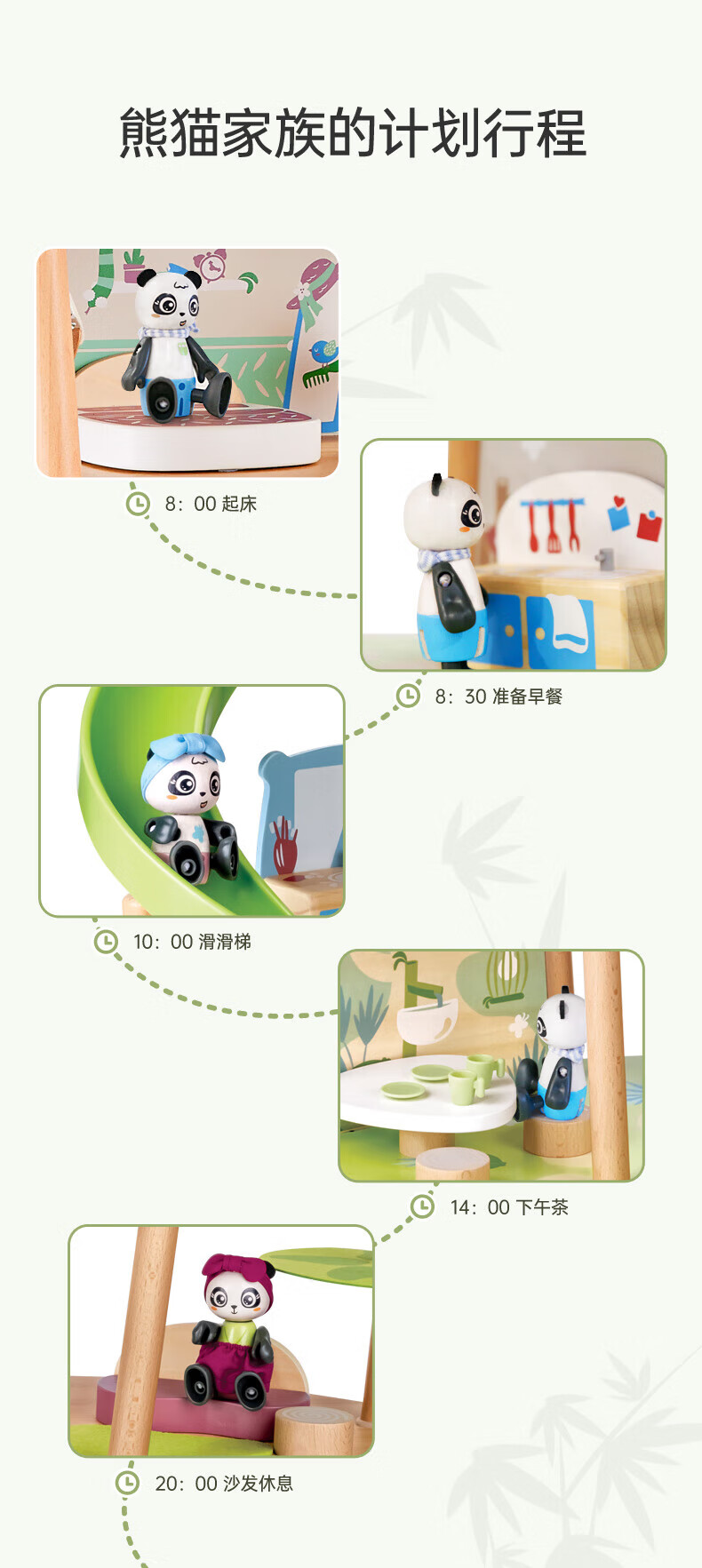 熊猫家族的计划行程

8：00 起床

8：30 准备早餐

10：00 滑滑梯

14：00 下午茶

20：00 沙发休息