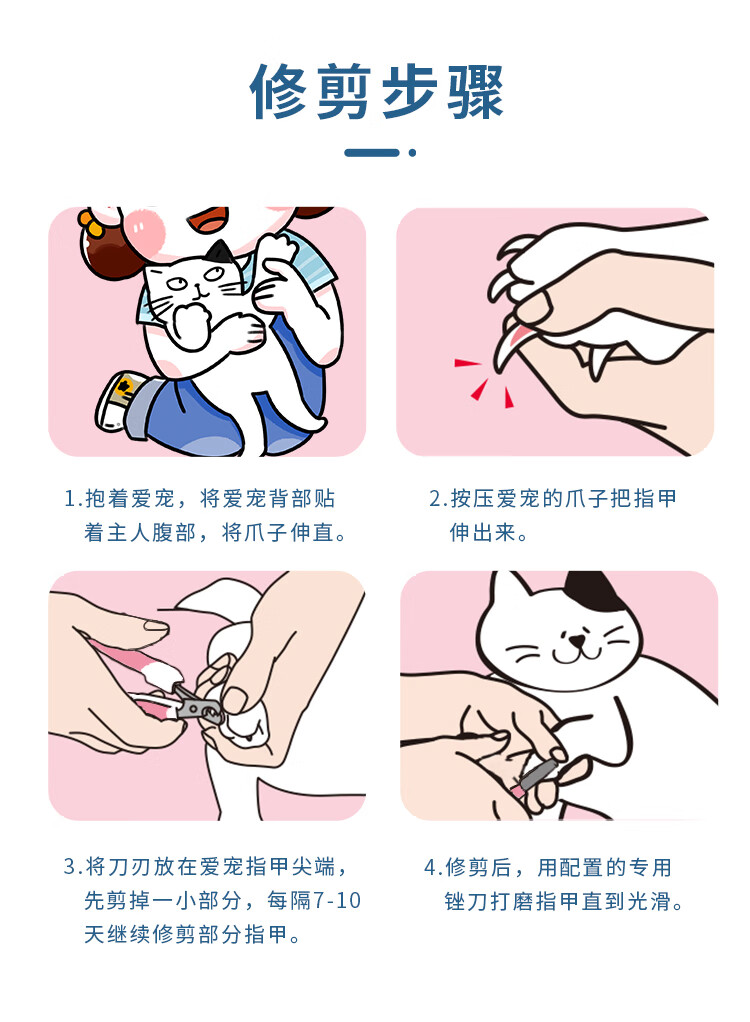 修剪步骤

1.抱着爱宠，将爱宠背部贴着主人腹部，将爪子伸直。

2.按压爱宠的爪子把指甲伸出来。

3.将刀刃放在爱宠指甲尖端，先剪掉一小部分，每隔7-10天继续修剪部分指甲。

4.修剪后，用配置的专用锉刀打磨指甲直到光滑。