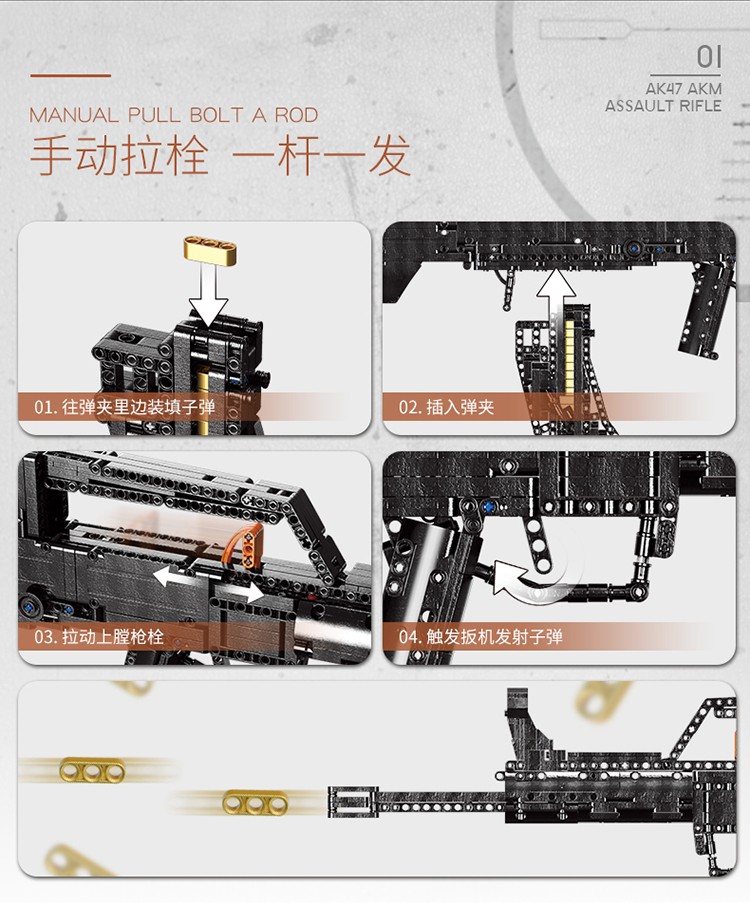 01
AK47 AKM
ASSAULT RIFLE

MANUAL PULL BOLT A ROD
手动拉栓 一杆一发

01. 往弹夹里边装填子弹

02. 插入弹夹

03. 拉动上膛枪栓

04. 触发扳机发射子弹