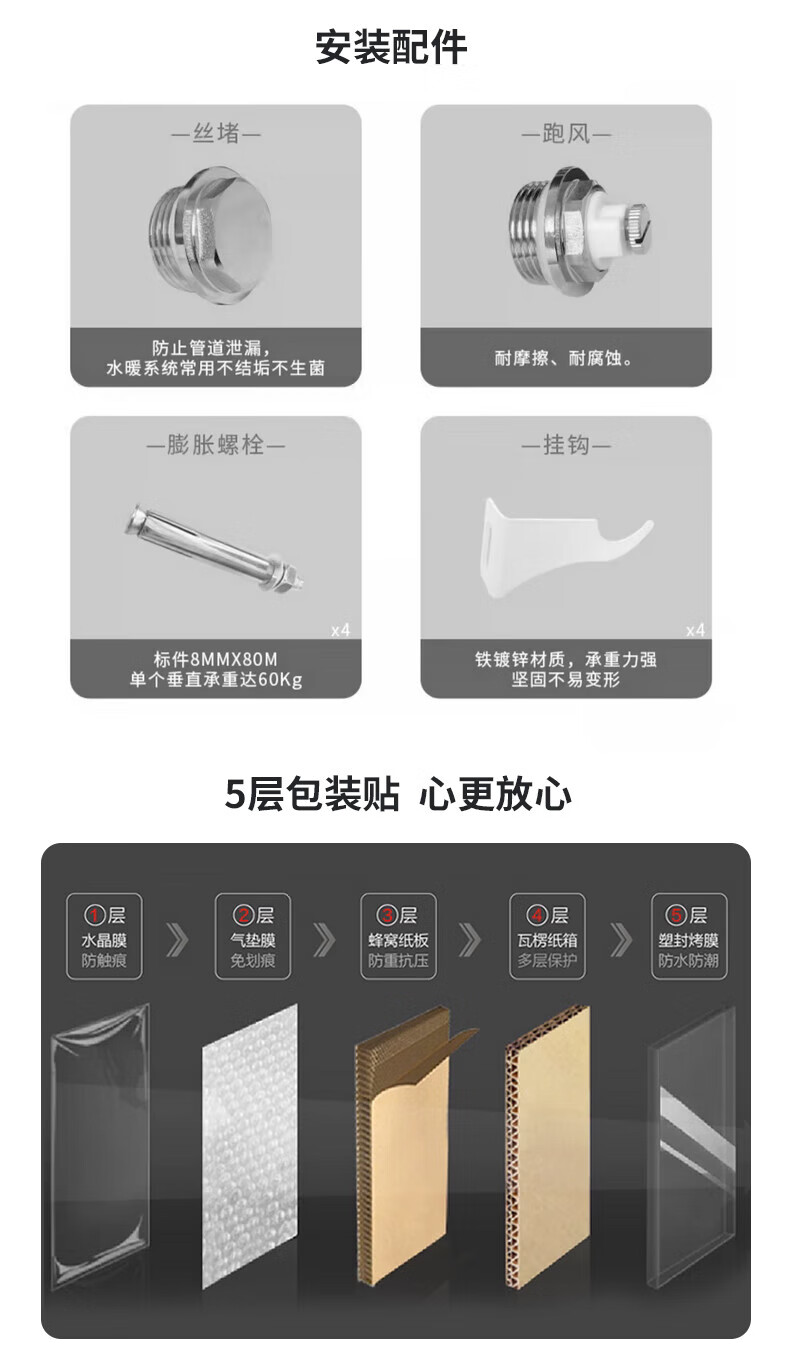 安装配件

—丝堵—

防止管道泄漏，
水暖系统常用不结垢不生菌

—跑风—

耐摩擦、耐腐蚀。

—膨胀螺栓—

x4

标件8MMX80M
单个垂直承重达60Kg

—挂钩—

x4

铁镀锌材质，承重力强
坚固不易变形

5层包装贴 心更放心

①层
水晶膜
防触痕

②层
气垫膜
免划痕

③层
蜂窝纸板
防重抗压

④层
瓦楞纸箱
多层保护

⑤层
塑封烤膜
防水防潮