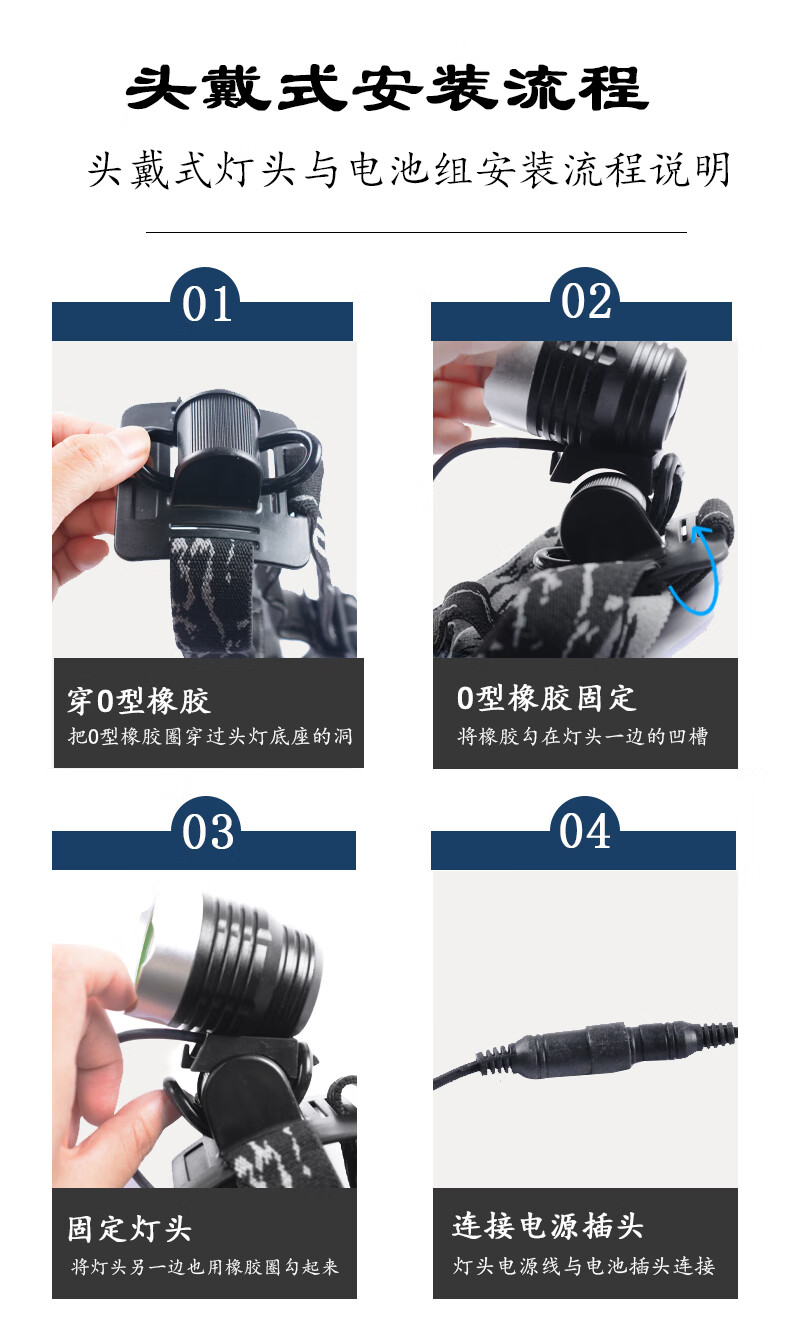 头戴式安装流程

头戴式灯头与电池组安装流程说明

01

穿0型橡胶

把0型橡胶圈穿过头灯底座的洞

02

0型橡胶固定

将橡胶勾在灯头一边的凹槽

03

固定灯头

将灯头另一边也用橡胶圈勾起来

04

连接电源插头

灯头电源线与电池插头连接