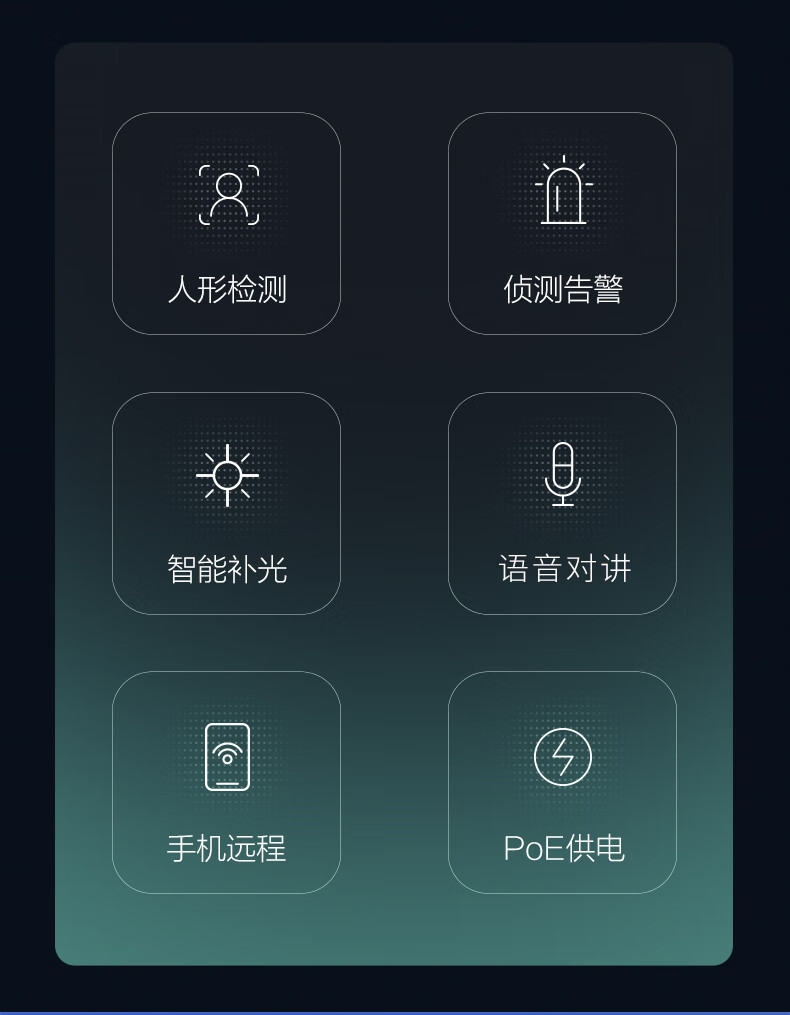 人形检测

侦测告警

智能补光

语音对讲

手机远程

PoE供电