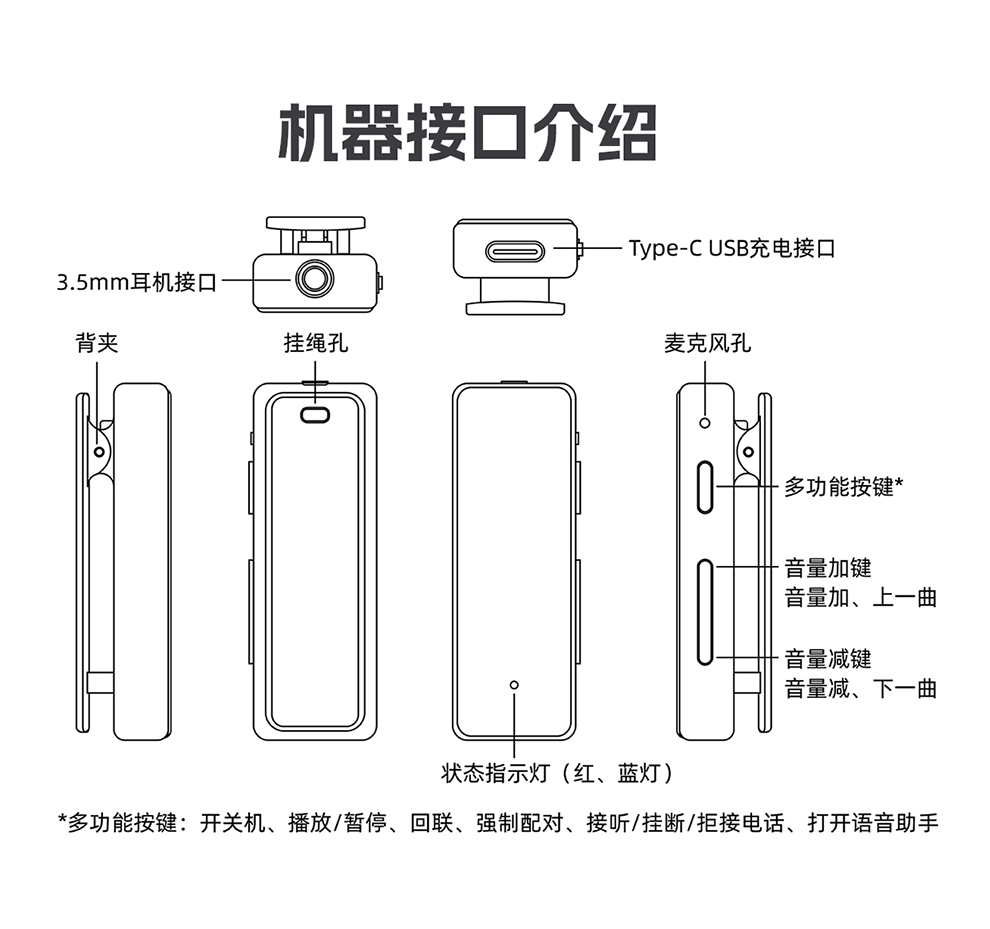 机器接口介绍

3.5mm耳机接口

Type-C USB充电接口

背夹

挂绳孔

麦克风孔

多功能按键*

音量加键
音量加、上一曲

音量减键
音量减、下一曲

状态指示灯（红、蓝灯）

*多功能按键：开关机、播放/暂停、回联、强制配对、接听/挂断/拒接电话、打开语音助手