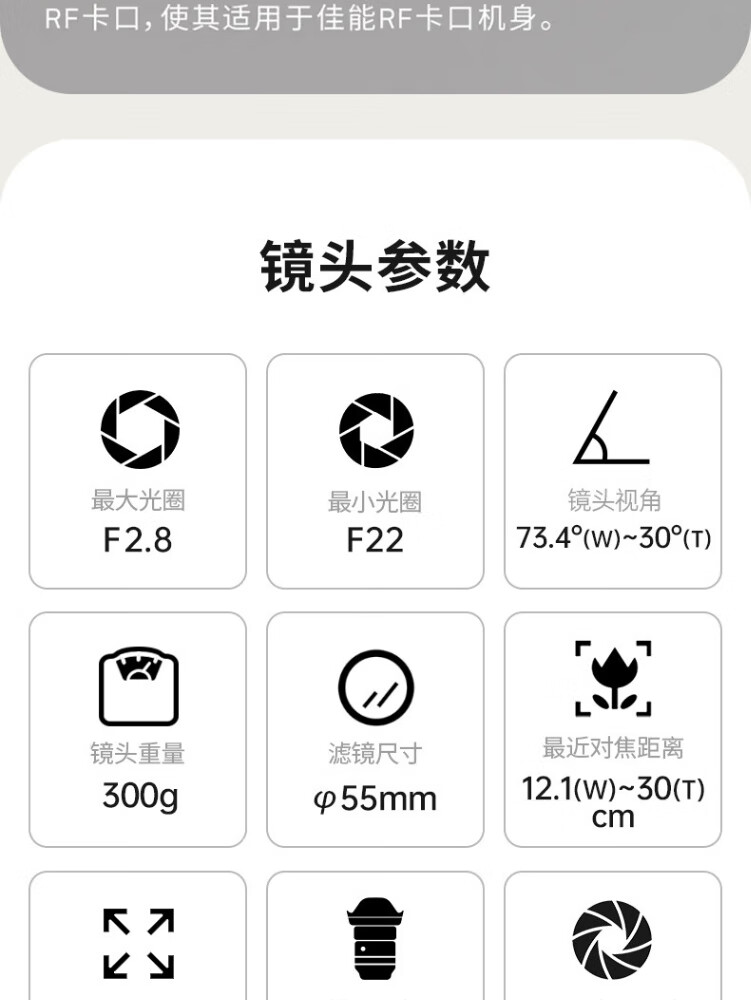 RF卡口,使其适用于佳能RF卡口机身。

镜头参数

最大光圈
F2.8

最小光圈
F22

镜头视角
73.4°(W)~30°(T)

镜头重量
300g

滤镜尺寸
φ55mm

最近对焦距离
12.1(W)~30(T) cm