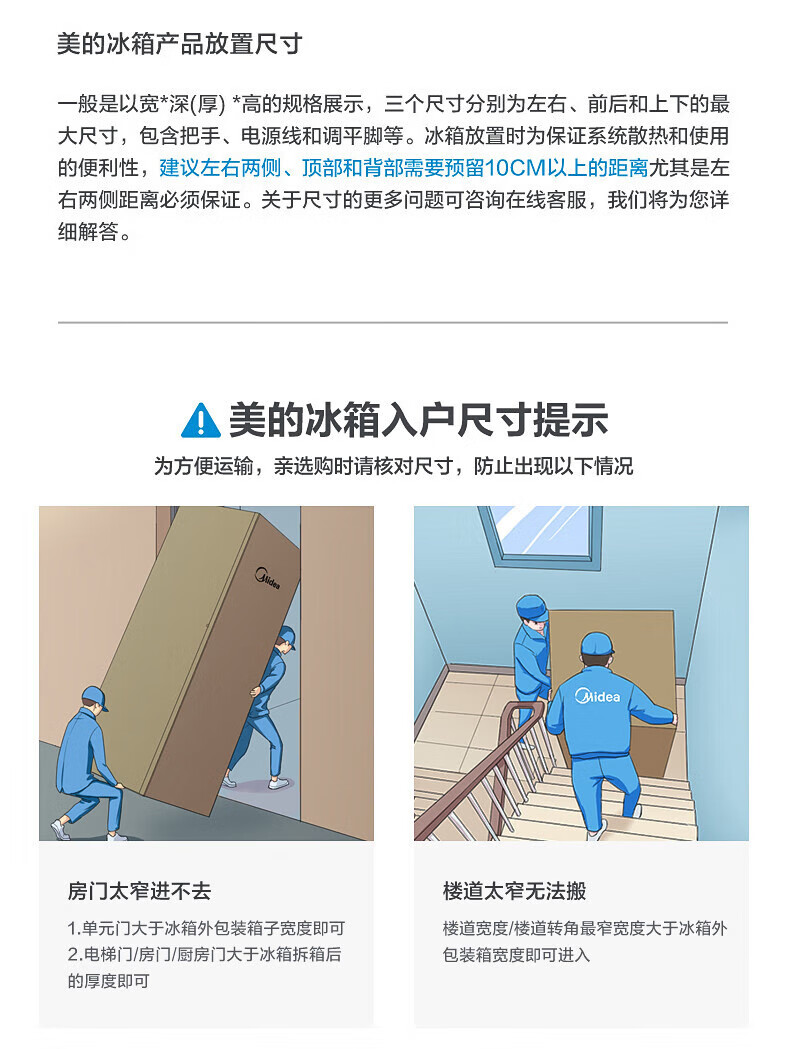 美的冰箱产品放置尺寸

一般是以宽*深(厚) *高的规格展示，三个尺寸分别为左右、前后和上下的最大尺寸，包含把手、电源线和调平脚等。冰箱放置时为保证系统散热和使用的便利性，建议左右两侧、顶部和背部需要预留10CM以上的距离尤其是左右两侧距离必须保证。关于尺寸的更多问题可咨询在线客服，我们将为您详细解答。

美的冰箱入户尺寸提示

为方便运输，亲选购时请核对尺寸，防止出现以下情况

Midea

Midea

房门太窄进不去

1.单元门大于冰箱外包装箱子宽度即可
2.电梯门/房门/厨房门大于冰箱拆箱后的厚度即可

楼道太窄无法搬

楼道宽度/楼道转角最窄宽度大于冰箱外包装箱宽度即可进入