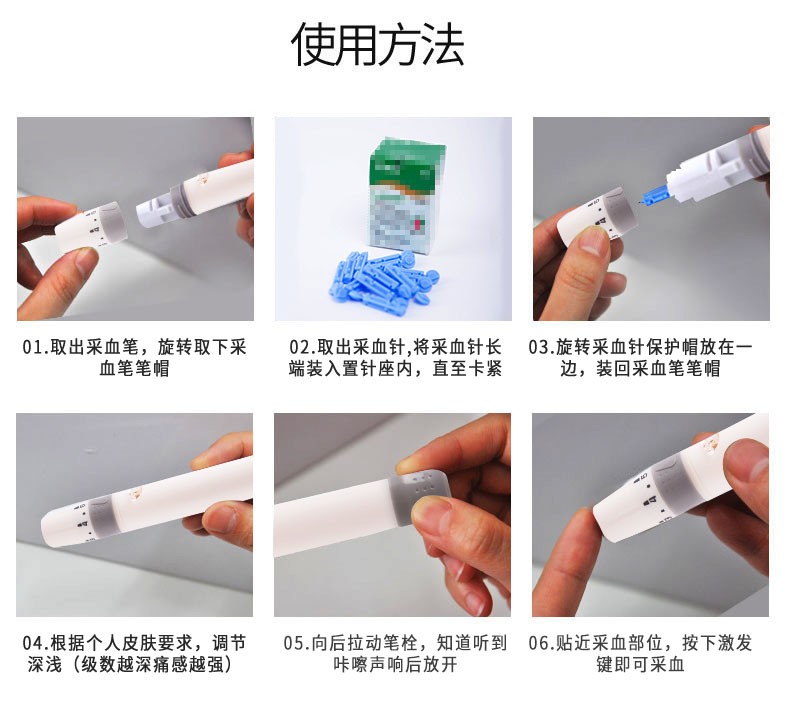 使用方法

01.取出采血笔，旋转取下采血笔笔帽

02.取出采血针,将采血针长端装入置针座内，直至卡紧

03.旋转采血针保护帽放在一边，装回采血笔笔帽

04.根据个人皮肤要求，调节深浅（级数越深痛感越强）

05.向后拉动笔栓，知道听到咔嚓声响后放开

06.贴近采血部位，按下激发键即可采血