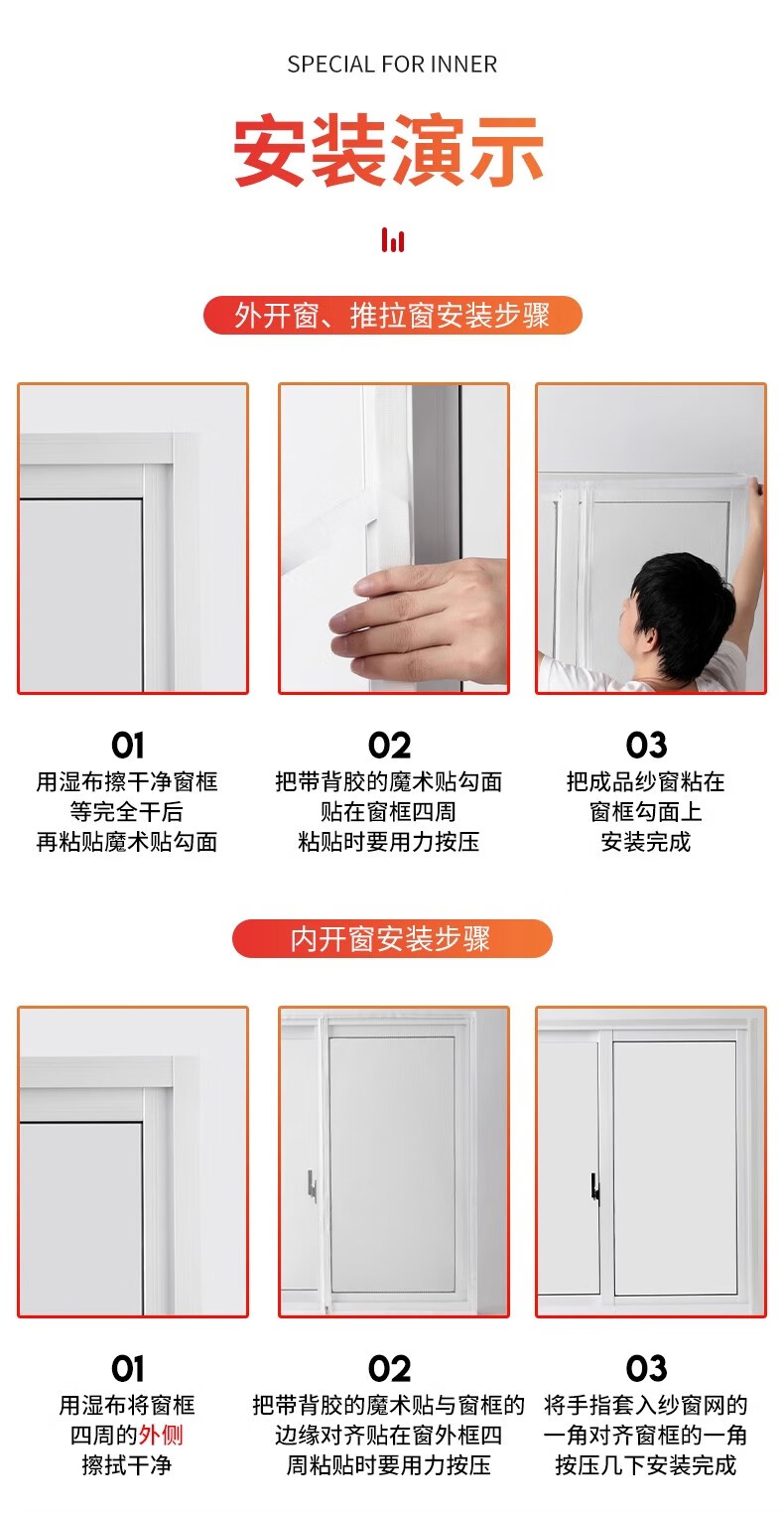 SPECIAL FOR INNER

安装演示

外开窗、推拉窗安装步骤

01
用湿布擦干净窗框
等完全干后
再粘贴魔术贴勾面

02
把带背胶的魔术贴勾面
贴在窗框四周
粘贴时要用力按压

03
把成品纱窗粘在
窗框勾面上
安装完成

内开窗安装步骤

01
用湿布将窗框
四周的外侧
擦拭干净

02
把带背胶的魔术贴与窗框的
边缘对齐贴在窗外框四
周粘贴时要用力按压

03
将手指套入纱窗网的
一角对齐窗框的一角
按压几下安装完成