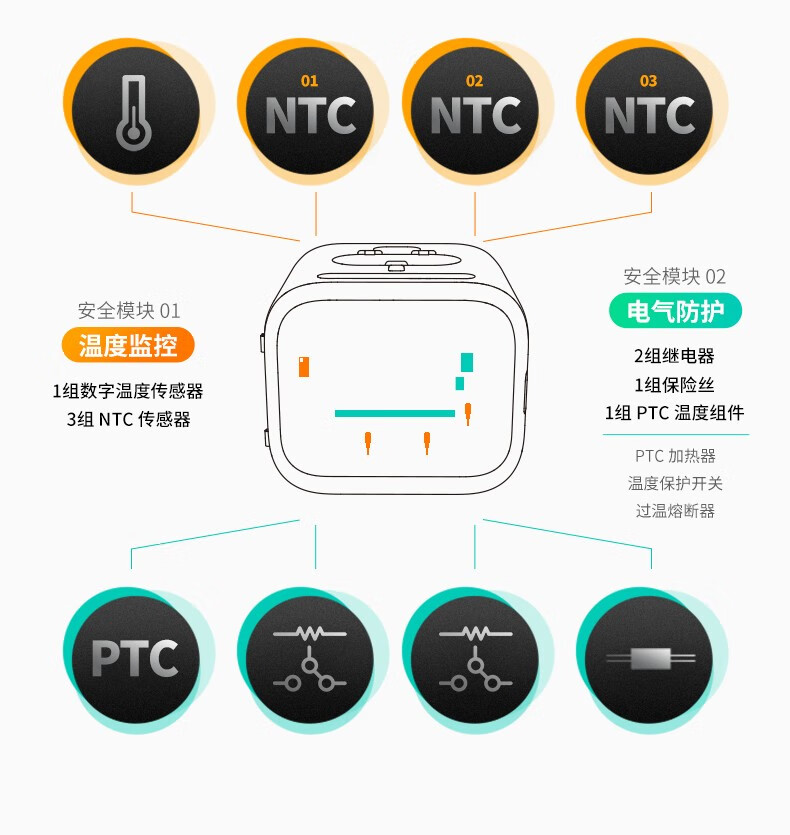 01
NTC

02
NTC

03
NTC

安全模块 01
温度监控
1组数字温度传感器
3组 NTC 传感器

安全模块 02
电气防护
2组继电器
1组保险丝
1组 PTC 温度组件

PTC 加热器
温度保护开关
过温熔断器

PTC