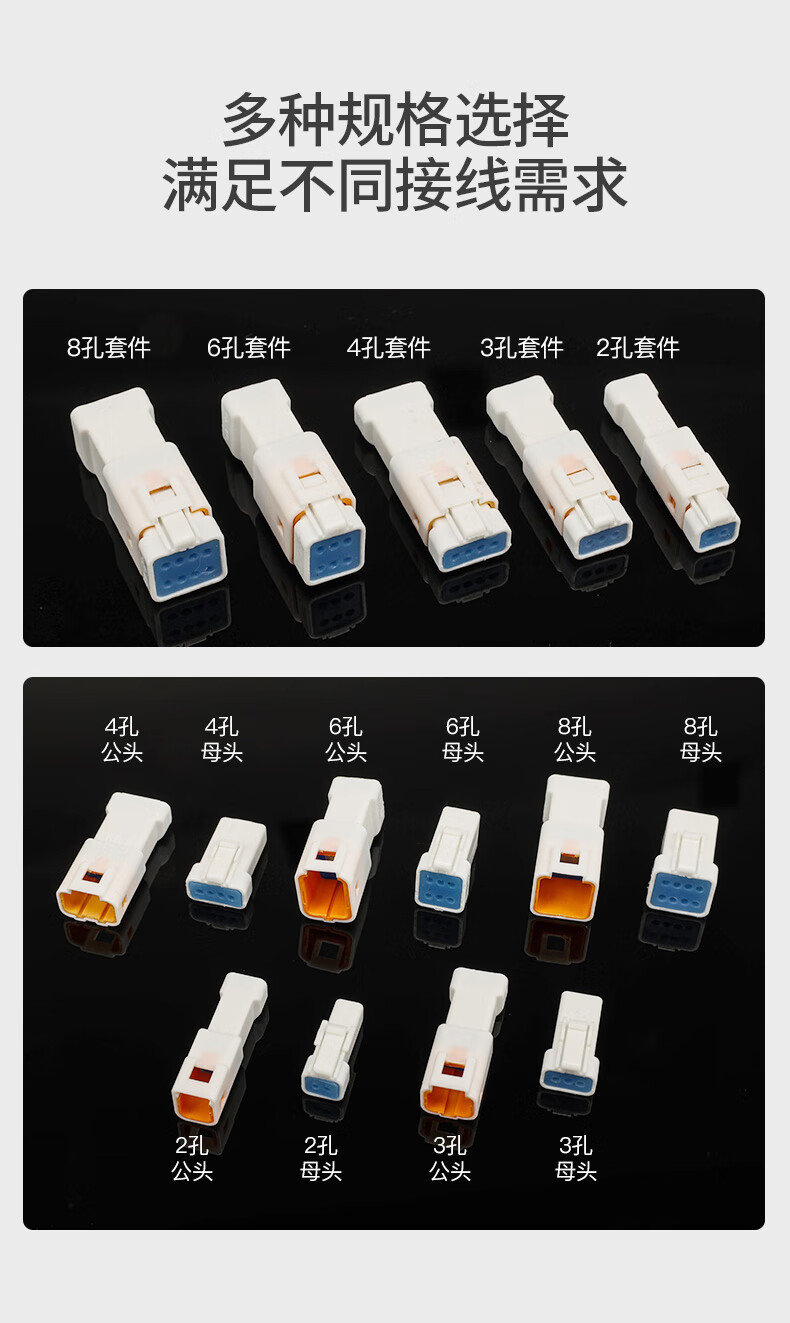 多种规格选择
满足不同接线需求

8孔套件 6孔套件 4孔套件 3孔套件 2孔套件

4孔
公头

4孔
母头

6孔
公头

6孔
母头

8孔
公头

8孔
母头

2孔
公头

2孔
母头

3孔
公头

3孔
母头