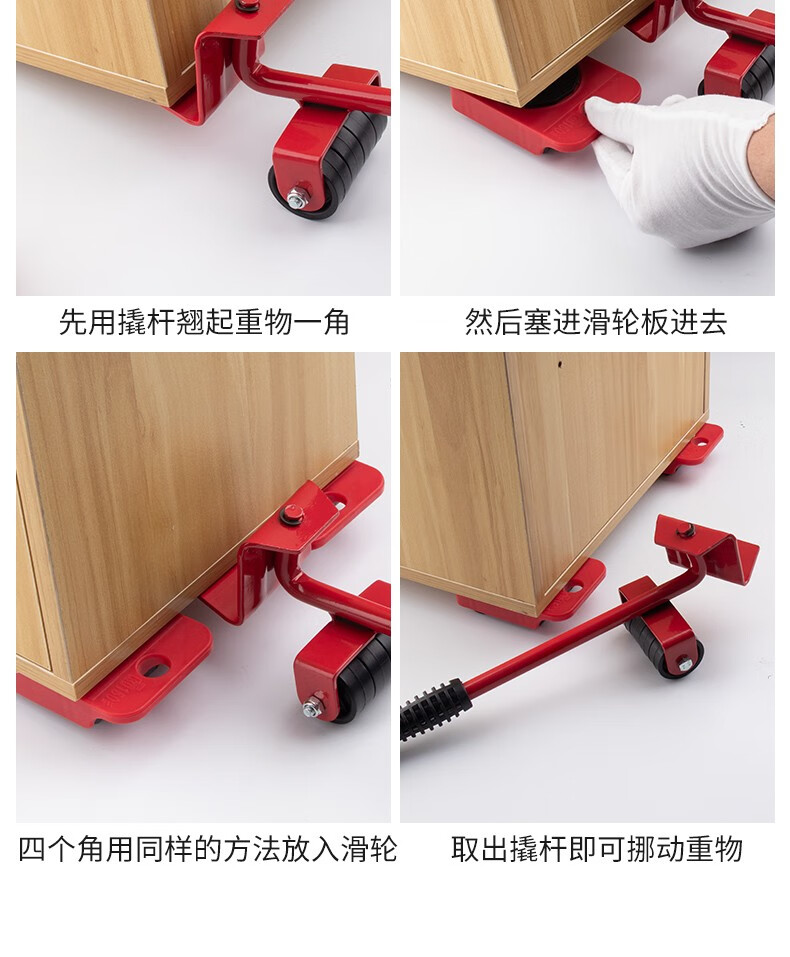 先用撬杆翘起重物一角

然后塞进滑轮板进去

四个角用同样的方法放入滑轮

取出撬杆即可挪动重物