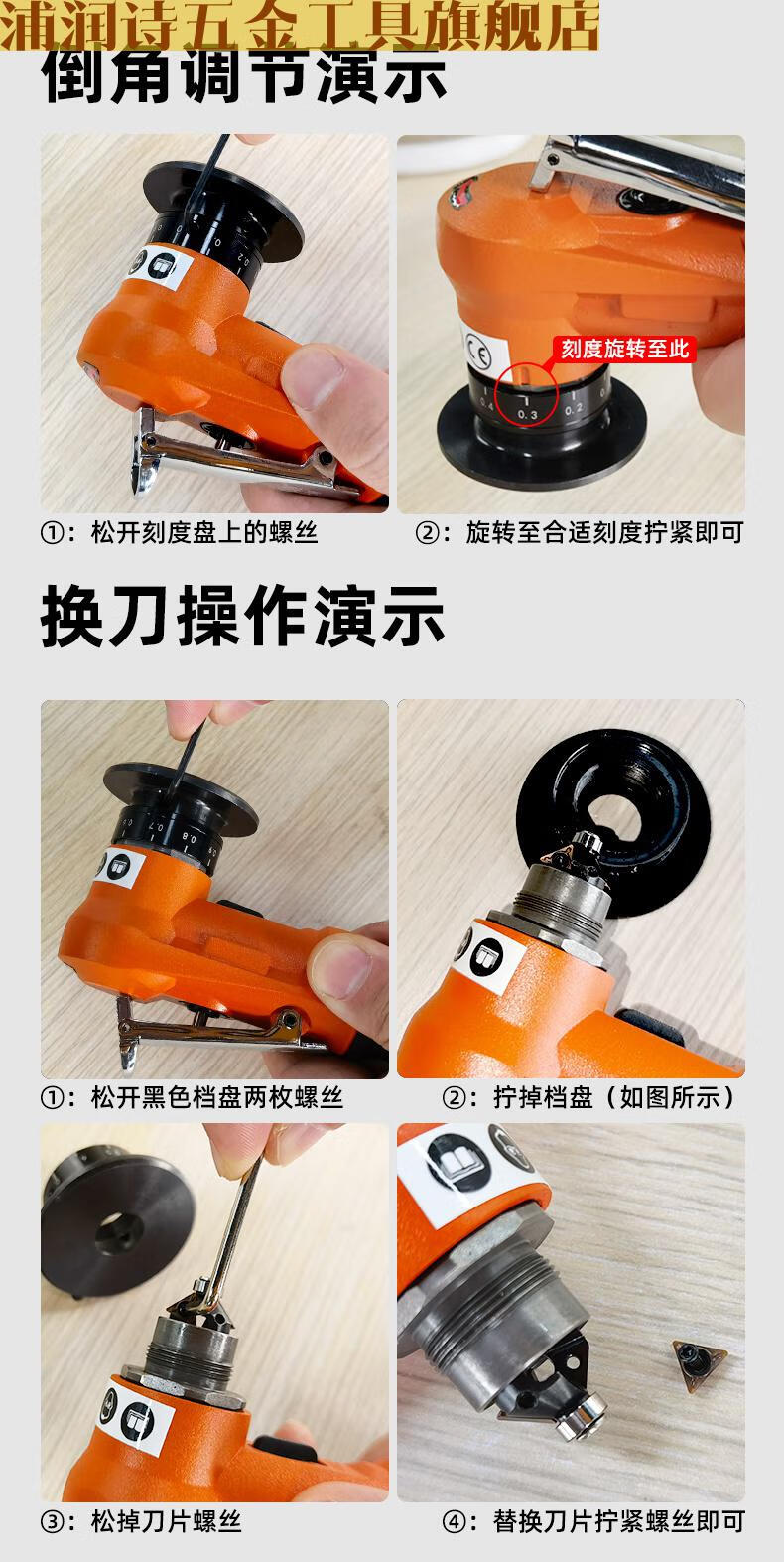 浦润诗五金工具旗舰店

倒角调节演示

刻度旋转至此

0.4 0.3 0.2

①：松开刻度盘上的螺丝

②：旋转至合适刻度拧紧即可

换刀操作演示

①：松开黑色档盘两枚螺丝

②：拧掉档盘（如图所示）

③：松掉刀片螺丝

④：替换刀片拧紧螺丝即可