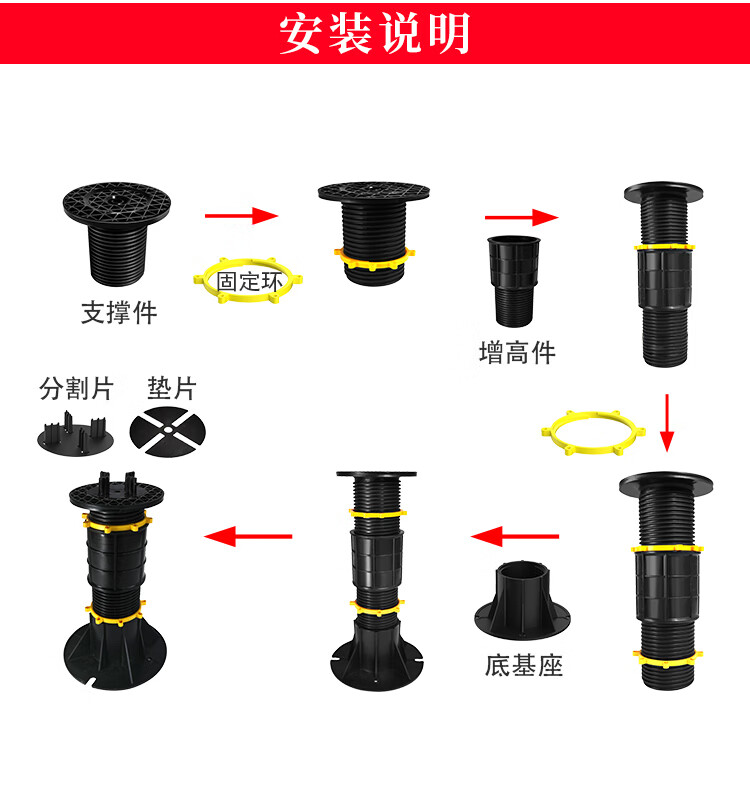 安装说明

支撑件

固定环

增高件

分割片 垫片

底基座