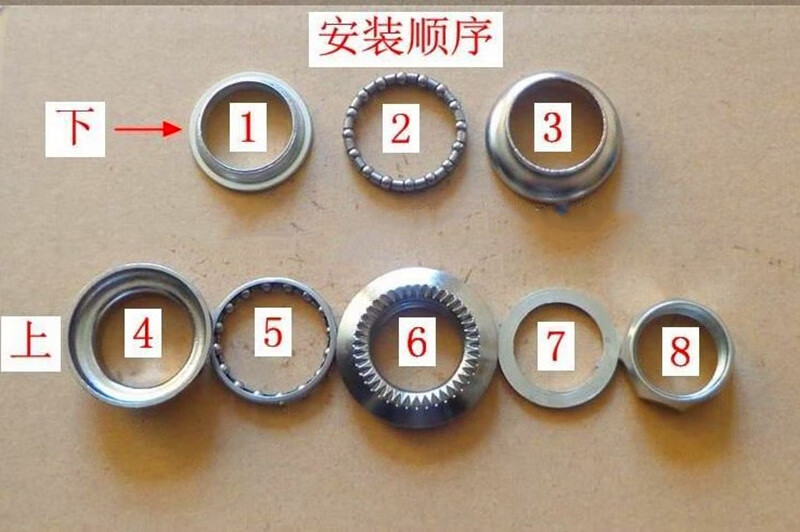 安装顺序

下 1 2 3

上 4 5 6 7 8