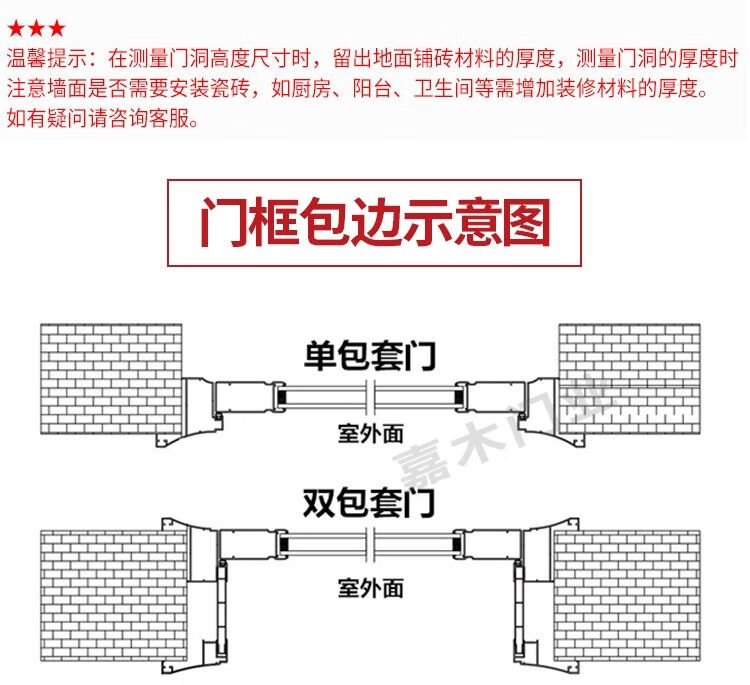 ★★★
温馨提示：在测量门洞高度尺寸时，留出地面铺砖材料的厚度，测量门洞的厚度时注意墙面是否需要安装瓷砖，如厨房、阳台、卫生间等需增加装修材料的厚度。如有疑问请咨询客服。

门框包边示意图

单包套门

室外面

嘉木门业

双包套门

室外面