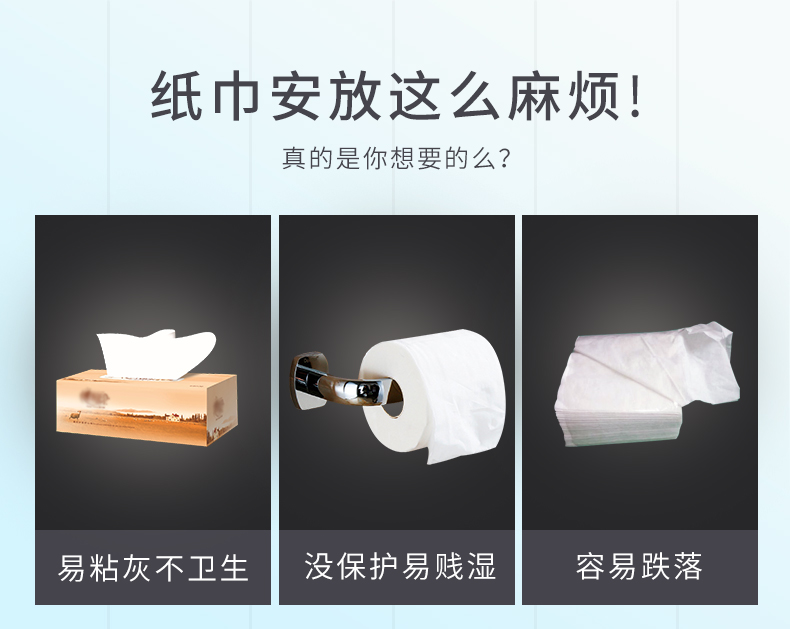 纸巾安放这么麻烦!

真的是你想要的么?

易粘灰不卫生

没保护易贱湿

容易跌落