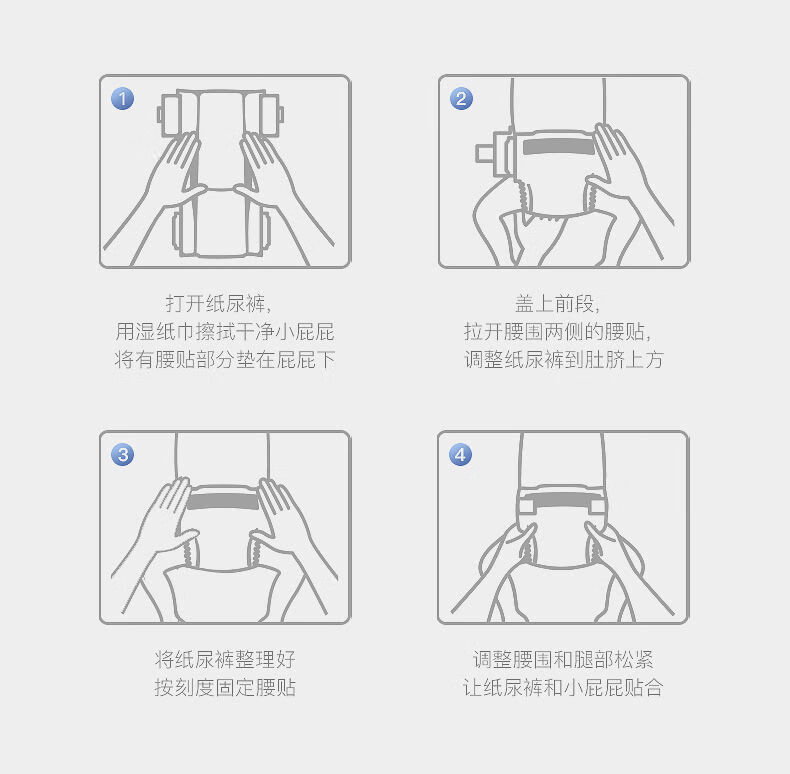 1

打开纸尿裤，
用湿纸巾擦拭干净小屁屁
将有腰贴部分垫在屁屁下

2

盖上前段，
拉开腰围两侧的腰贴，
调整纸尿裤到肚脐上方

3

将纸尿裤整理好
按刻度固定腰贴

4

调整腰围和腿部松紧
让纸尿裤和小屁屁贴合