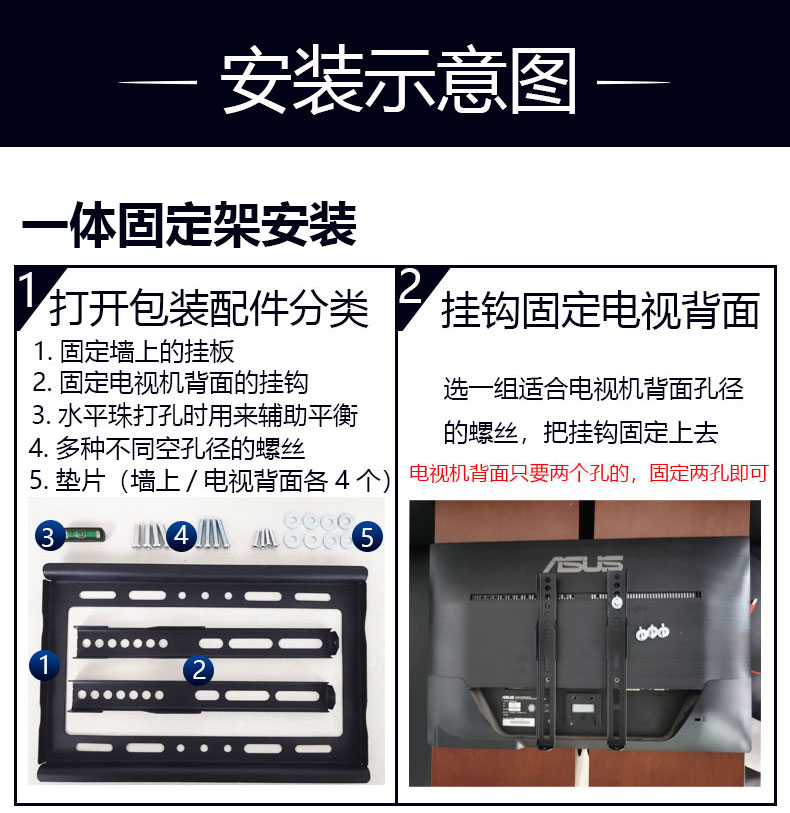 — 安装示意图 —

一体固定架安装

1 打开包装配件分类

1.固定墙上的挂板
2.固定电视机背面的挂钩
3.水平珠打孔时用来辅助平衡
4.多种不同空孔径的螺丝
5.垫片（墙上/电视背面各4个）

3 4 5

1 2

2 挂钩固定电视背面

选一组适合电视机背面孔径的螺丝，把挂钩固定上去

电视机背面只要两个孔的，固定两孔即可

ASUS