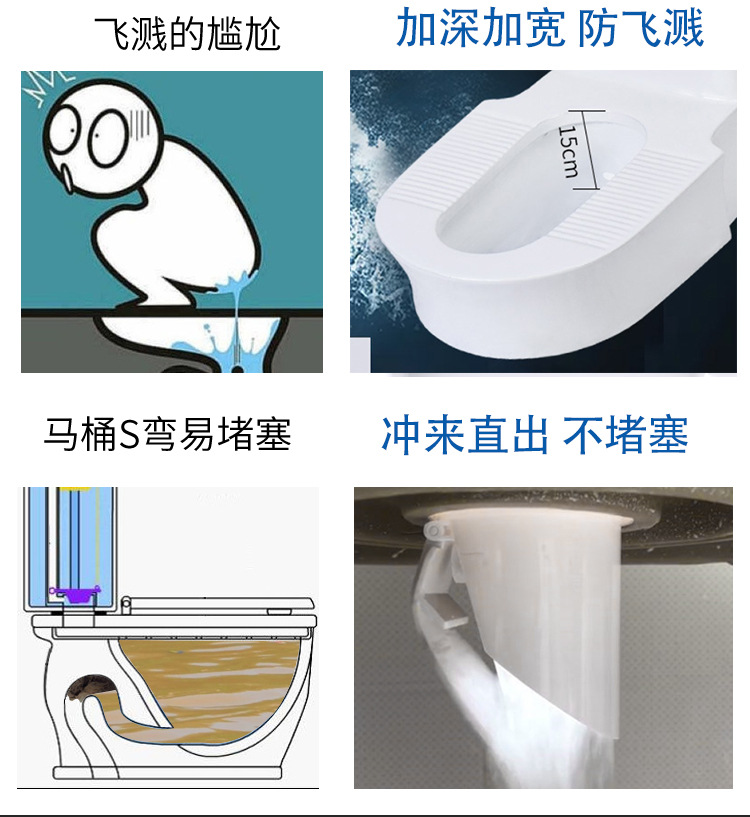 飞溅的尴尬

加深加宽 防飞溅

15cm

马桶S弯易堵塞

冲来直出 不堵塞