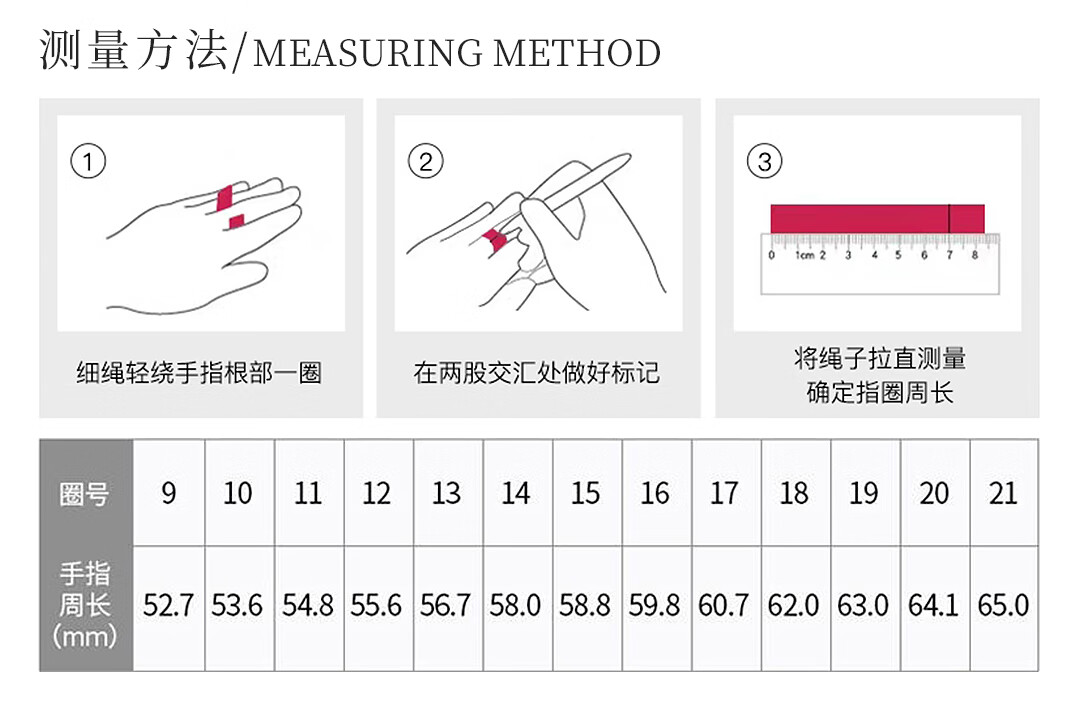 测量方法/MEASURING METHOD

①

细绳轻绕手指根部一圈

②

在两股交汇处做好标记

③

0 1cm 2 3 4 5 6 7 8

将绳子拉直测量
确定指圈周长

| 圈号 | 9 | 10 | 11 | 12 | 13 | 14 | 15 | 16 | 17 | 18 | 19 | 20 | 21 |
|---|---|---|---|---|---|---|---|---|---|---|---|---|---|
| 手指周长(mm) | 52.7 | 53.6 | 54.8 | 55.6 | 56.7 | 58.0 | 58.8 | 59.8 | 60.7 | 62.0 | 63.0 | 64.1 | 65.0 |