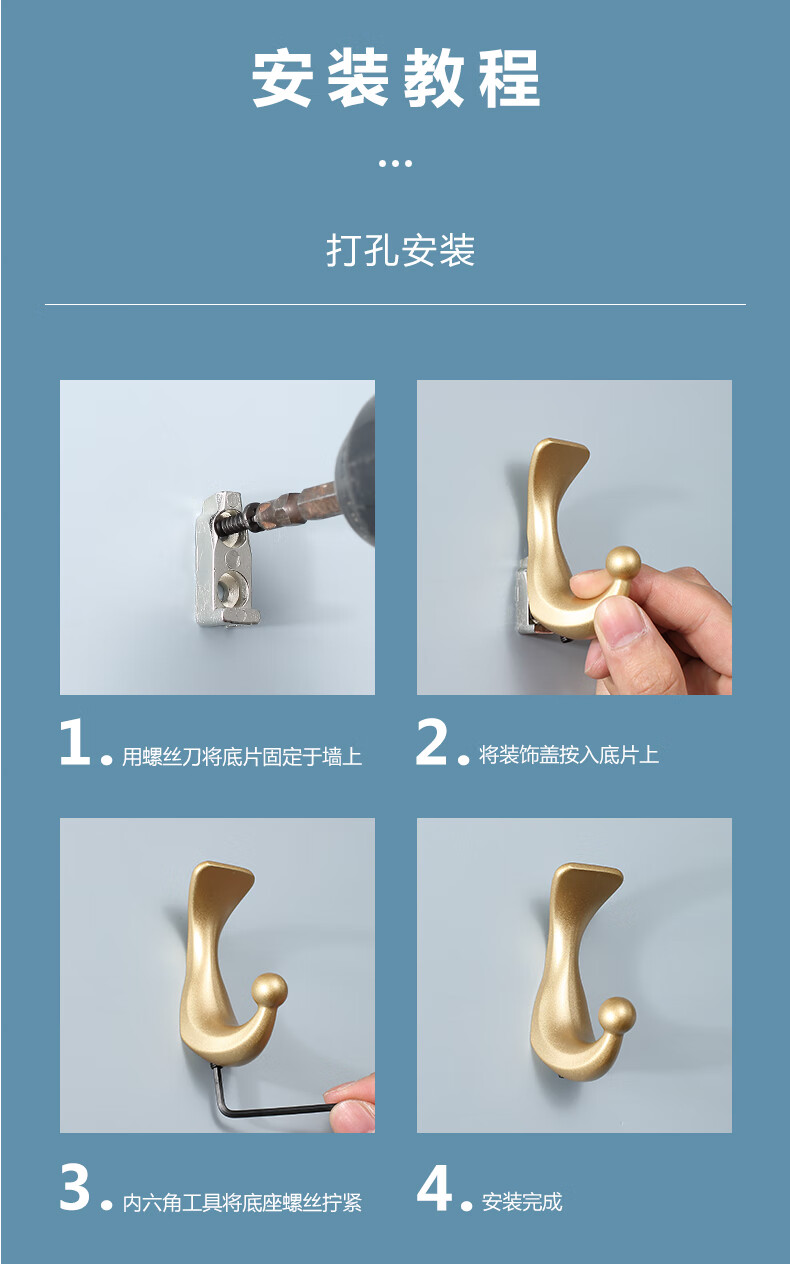 安装教程

...

打孔安装

1. 用螺丝刀将底片固定于墙上

2. 将装饰盖按入底片上

3. 内六角工具将底座螺丝拧紧

4. 安装完成