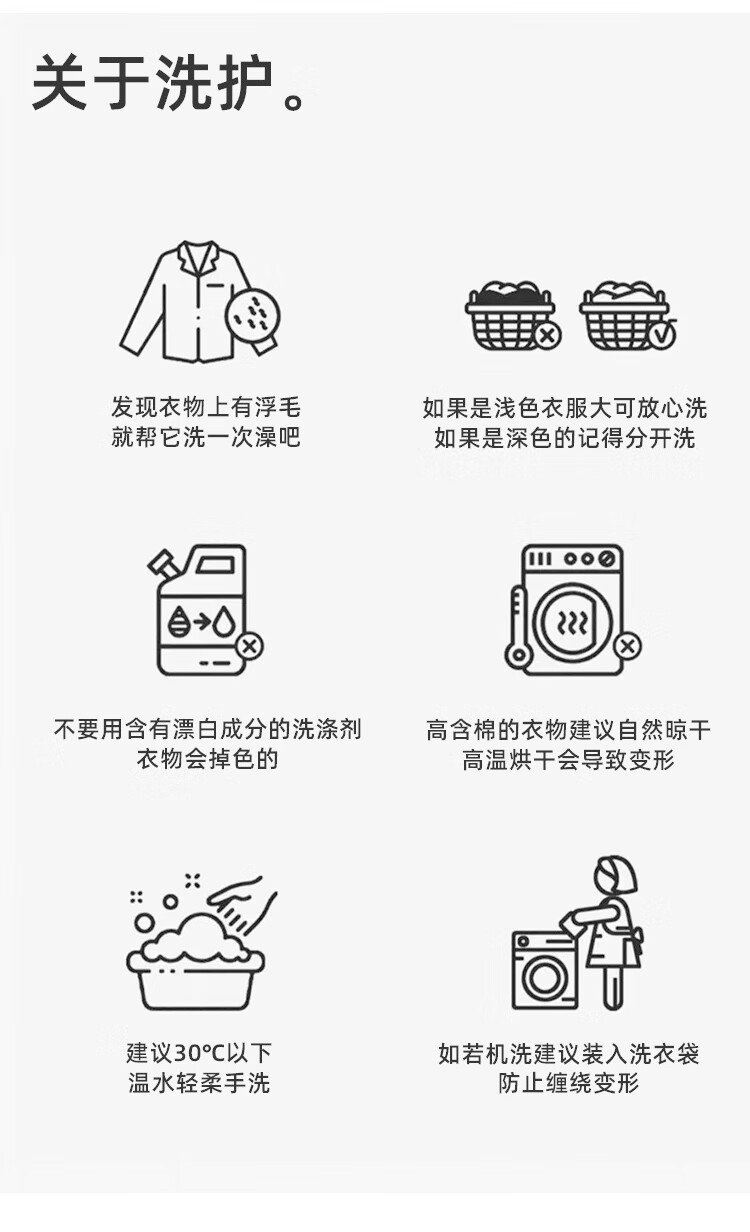 关于洗护。

发现衣物上有浮毛
就帮它洗一次澡吧

如果是浅色衣服大可放心洗
如果是深色的记得分开洗

不要用含有漂白成分的洗涤剂
衣物会掉色的

高含棉的衣物建议自然晾干
高温烘干会导致变形

建议30℃以下
温水轻柔手洗

如若机洗建议装入洗衣袋
防止缠绕变形