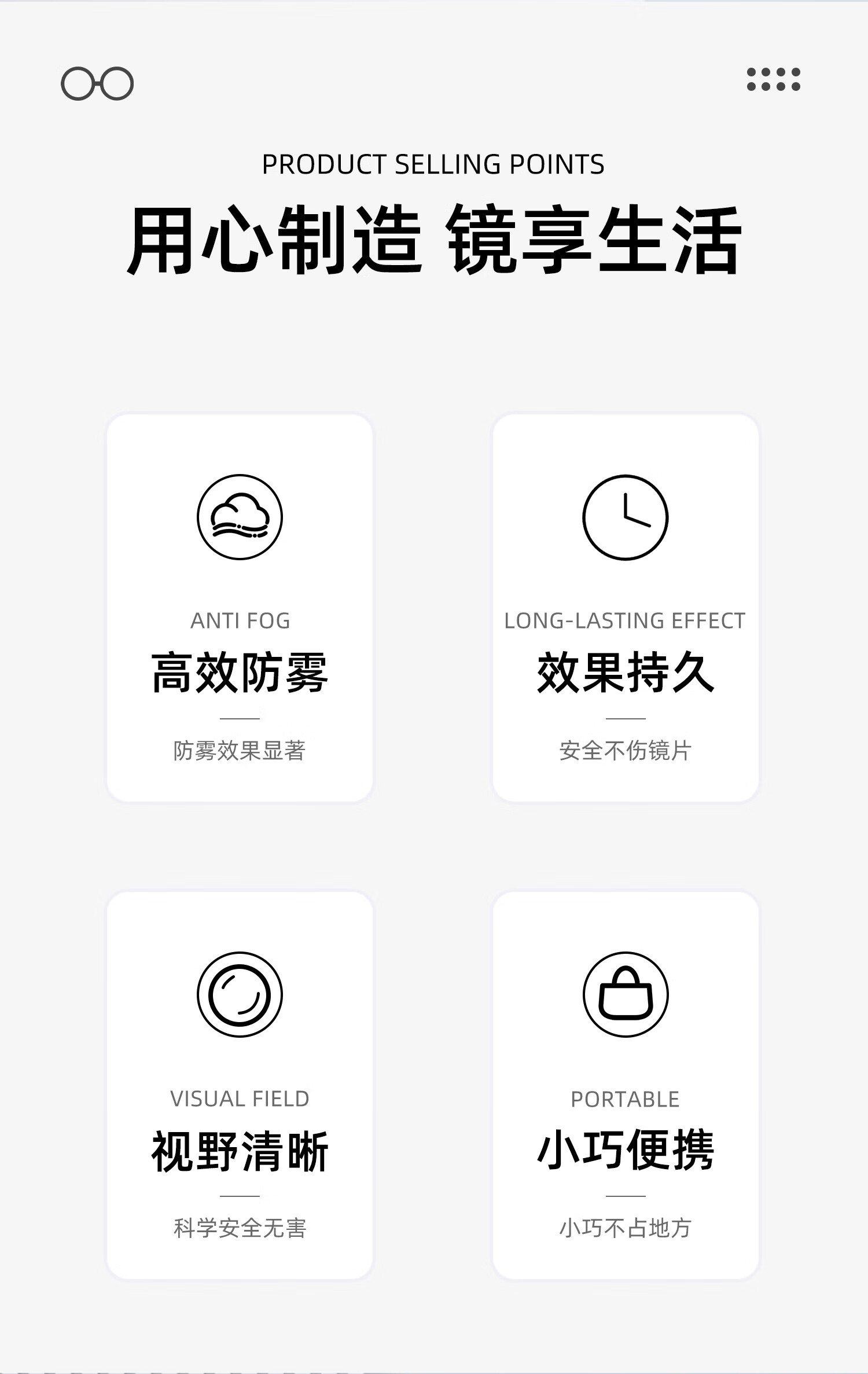 PRODUCT SELLING POINTS

用心制造 镜享生活

ANTI FOG
高效防雾
防雾效果显著

LONG-LASTING EFFECT
效果持久
安全不伤镜片

VISUAL FIELD
视野清晰
科学安全无害

PORTABLE
小巧便携
小巧不占地方