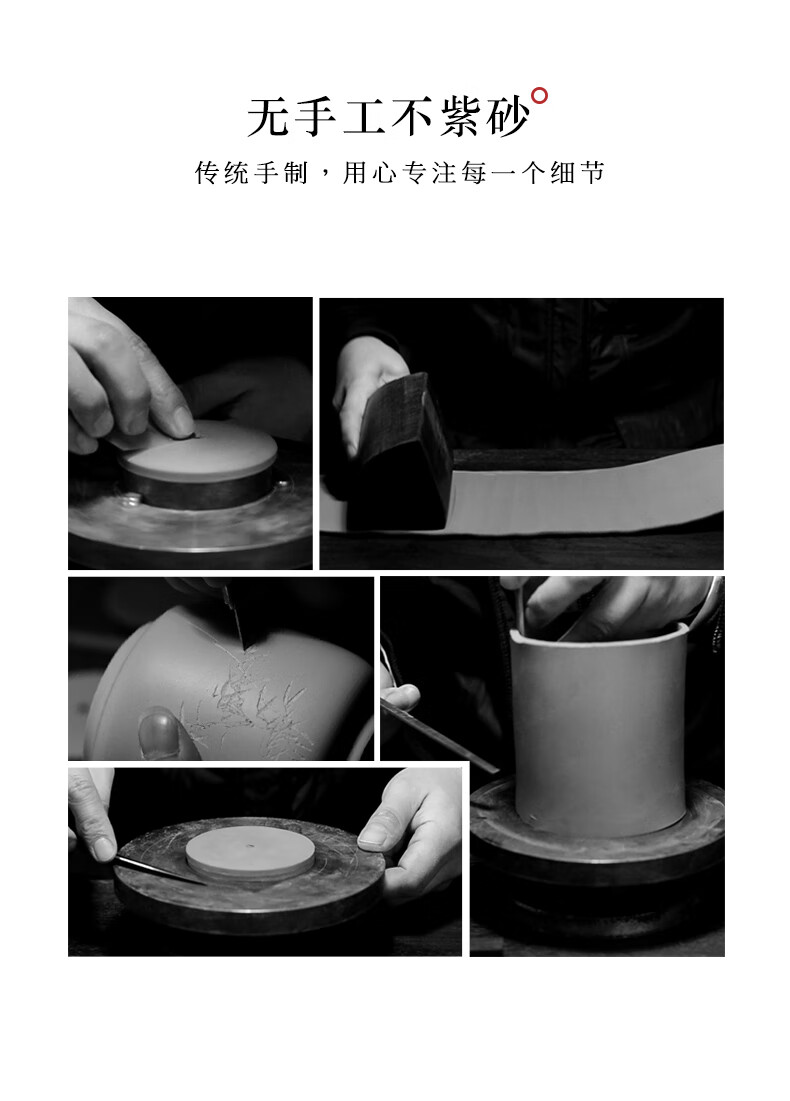 无手工不紫砂

传统手制，用心专注每一个细节