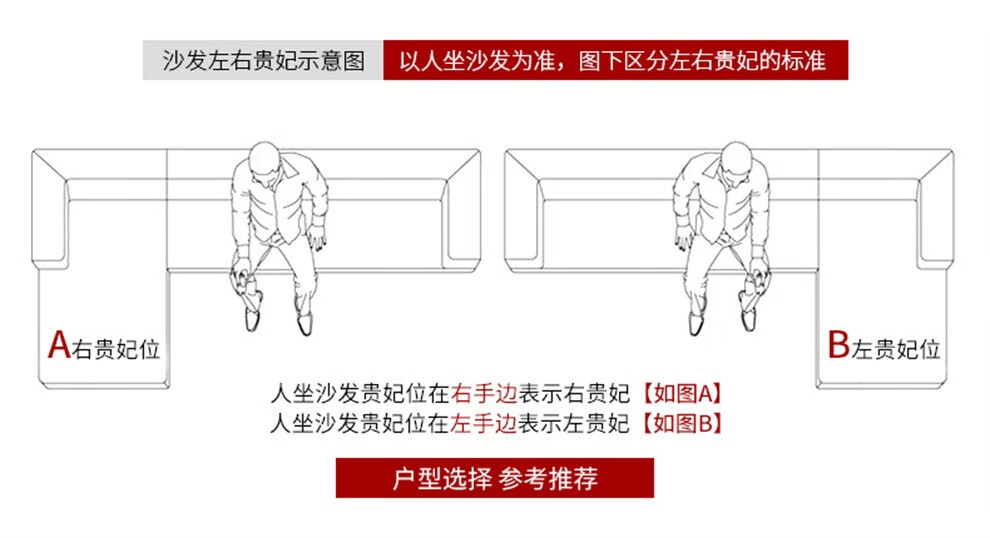 沙发左右贵妃示意图 以人坐沙发为准，图下区分左右贵妃的标准

A右贵妃位

B左贵妃位

人坐沙发贵妃位在右手边表示右贵妃【如图A】
人坐沙发贵妃位在左手边表示左贵妃【如图B】

户型选择 参考推荐