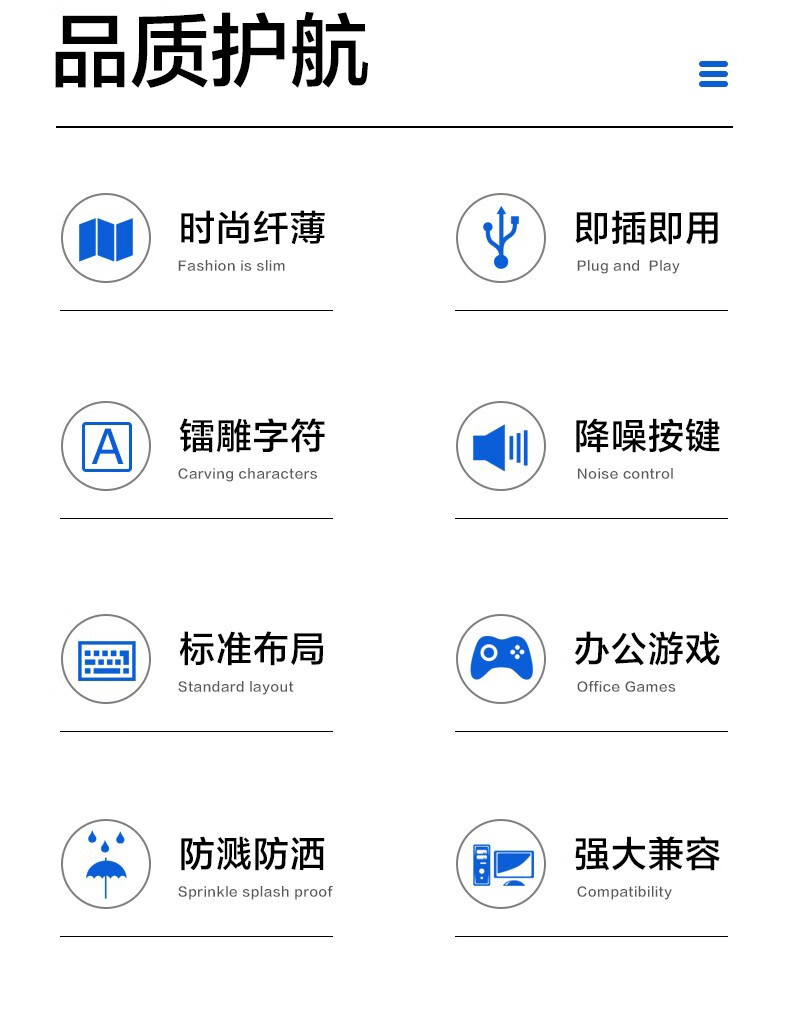 品质护航

时尚纤薄
Fashion is slim

即插即用
Plug and Play

镭雕字符
Carving characters

降噪按键
Noise control

标准布局
Standard layout

办公游戏
Office Games

防溅防洒
Sprinkle splash proof

强大兼容
Compatibility