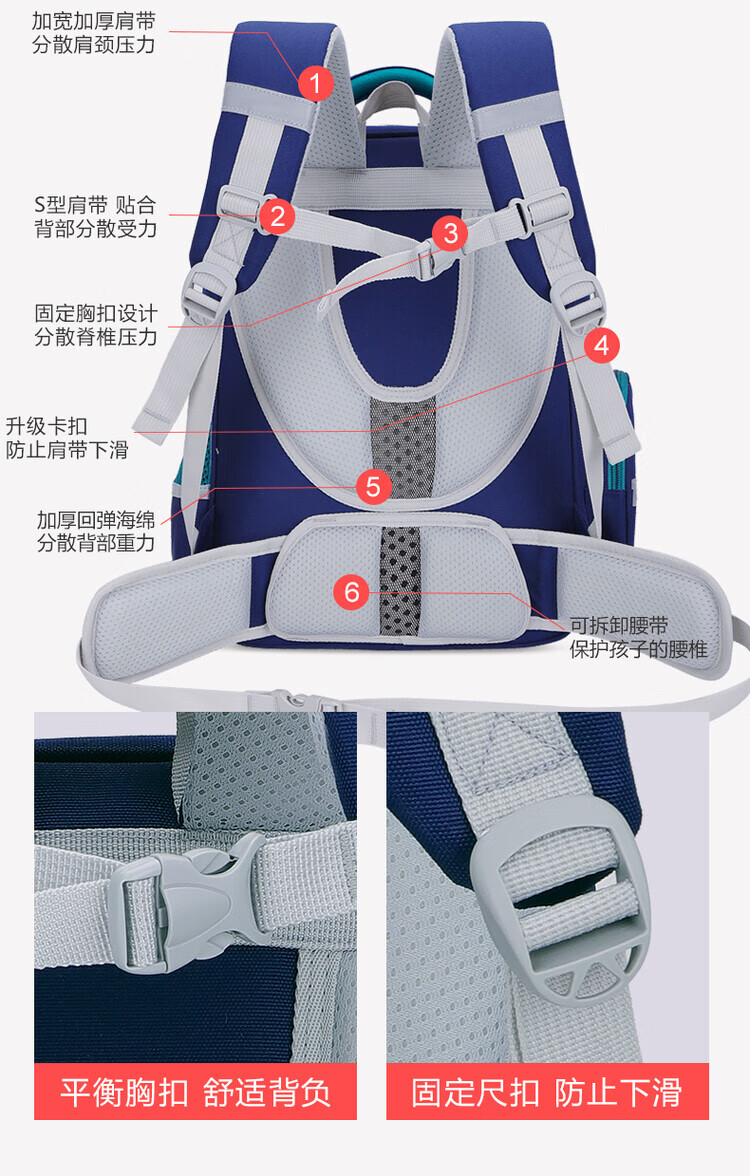 加宽加厚肩带
分散肩颈压力

1

S型肩带 贴合
背部分散受力

2

3

固定胸扣设计
分散脊椎压力

4

升级卡扣
防止肩带下滑

5

加厚回弹海绵
分散背部重力

6

可拆卸腰带
保护孩子的腰椎

平衡胸扣 舒适背负

固定尺扣 防止下滑