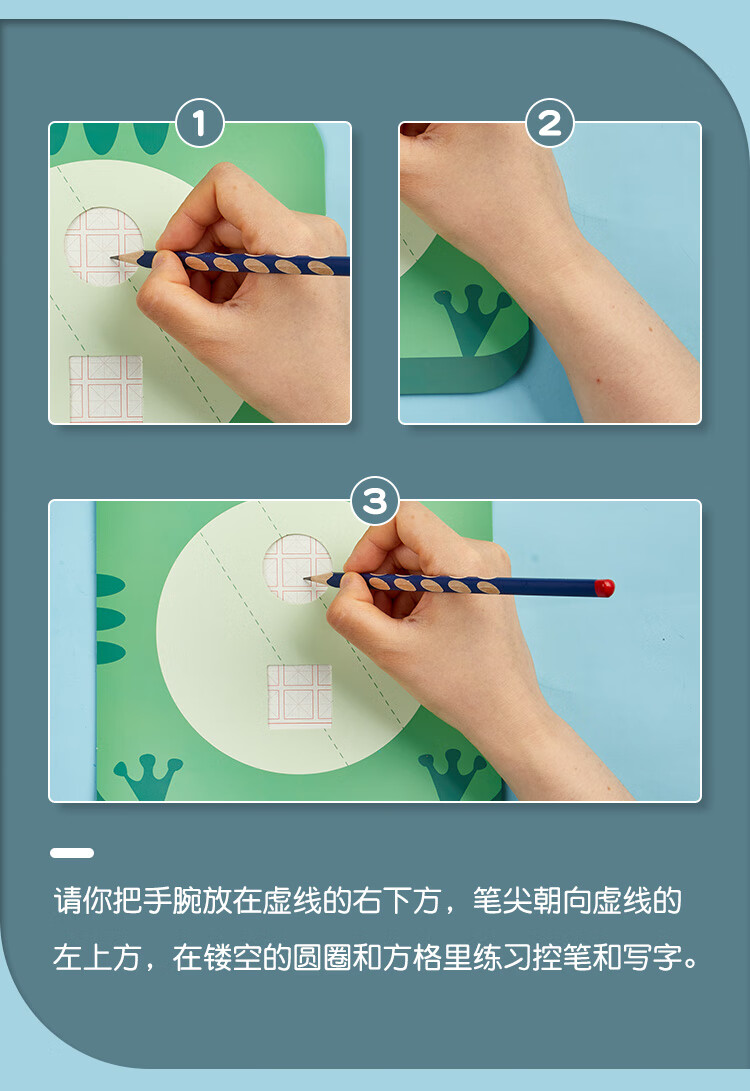 1

2

3

请你把手腕放在虚线的右下方，笔尖朝向虚线的左上方，在镂空的圆圈和方格里练习控笔和写字。