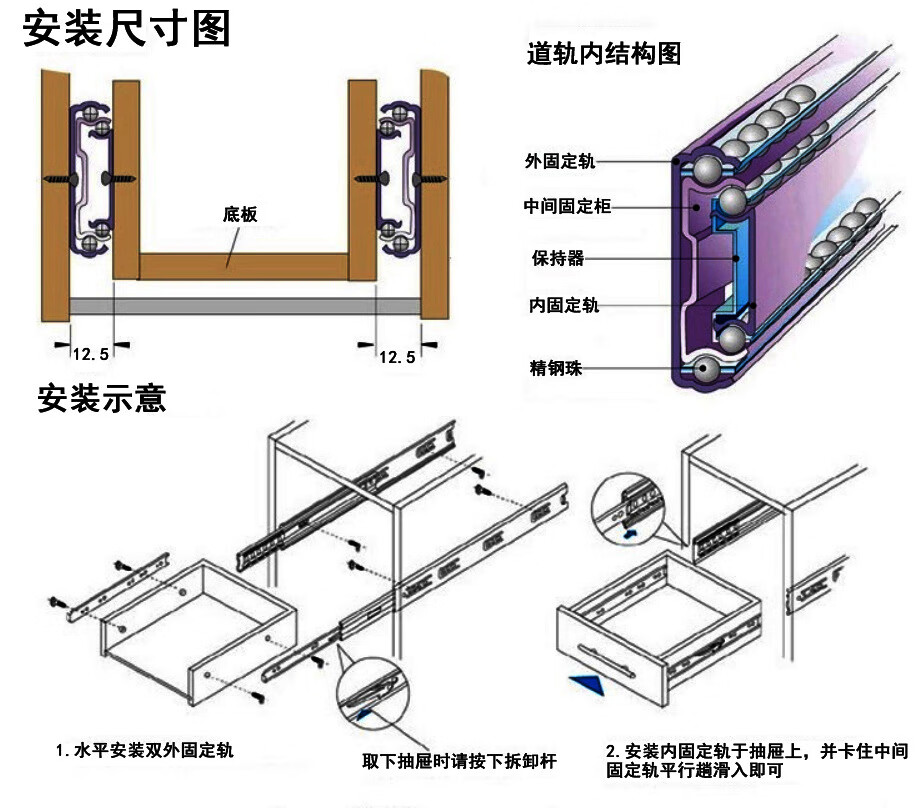 安装尺寸图

底板

12.5

12.5

道轨内结构图

外固定轨

中间固定柜

保持器

内固定轨

精钢珠

安装示意

1. 水平安装双外固定轨

取下抽屉时请按下拆卸杆

2. 安装内固定轨于抽屉上，并卡住中间固定轨平行趟滑入即可