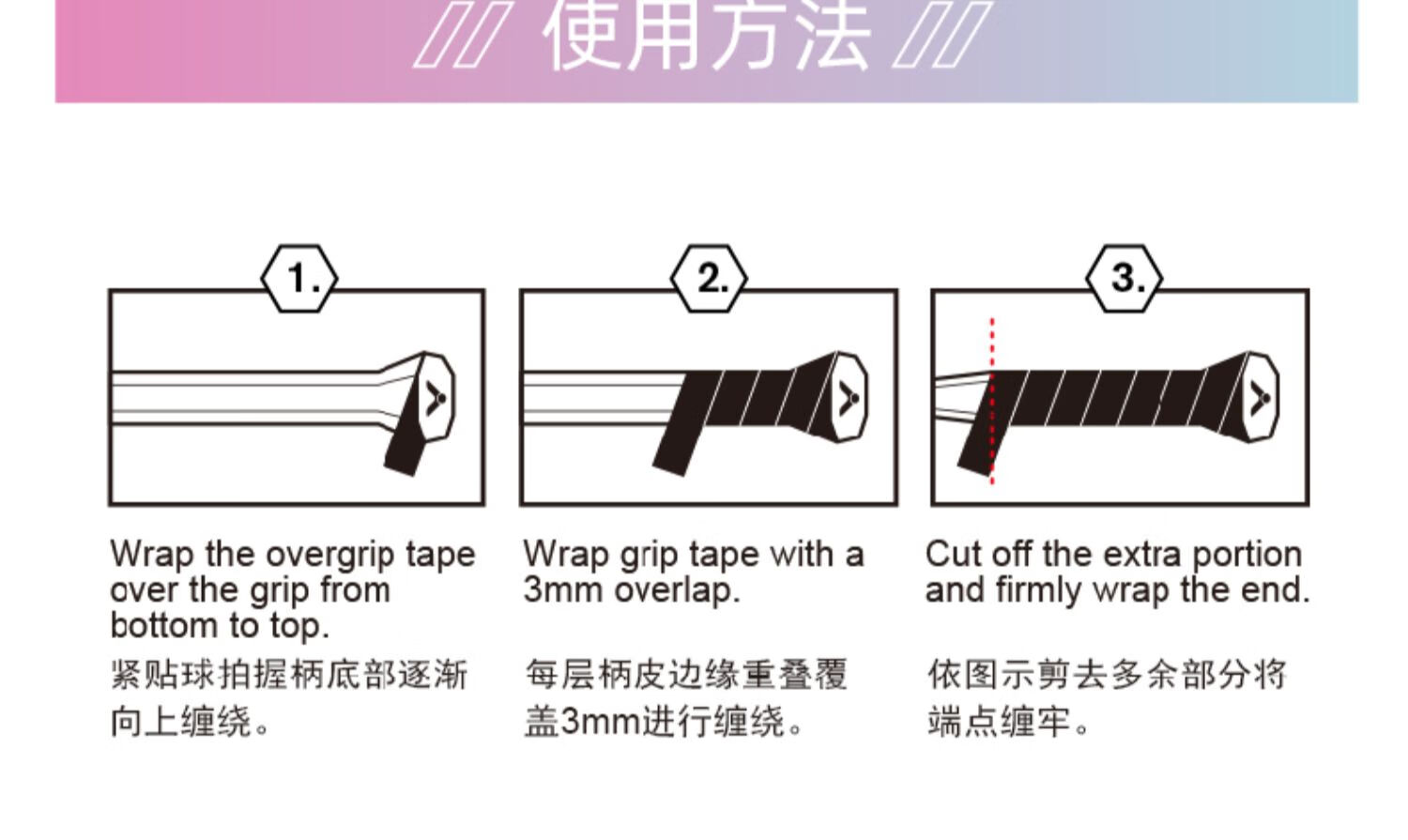 使用方法

1.

Wrap the overgrip tape over the grip from bottom to top.

紧贴球拍握柄底部逐渐向上缠绕。

2.

Wrap grip tape with a 3mm overlap.

每层柄皮边缘重叠覆盖3mm进行缠绕。

3.

Cut off the extra portion and firmly wrap the end.

依图示剪去多余部分将端点缠牢。