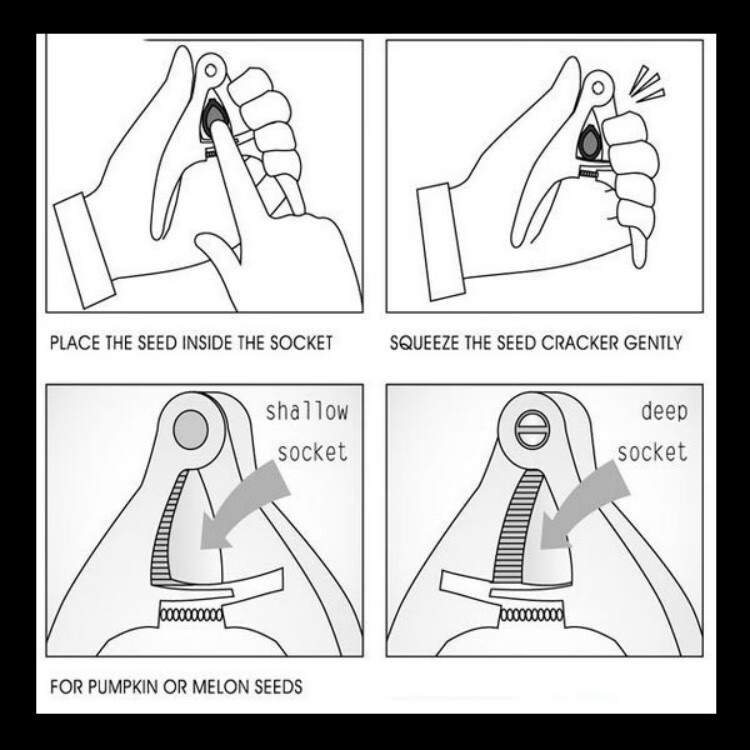 PLACE THE SEED INSIDE THE SOCKET

SQUEEZE THE SEED CRACKER GENTLY

shallow socket

deep socket

FOR PUMPKIN OR MELON SEEDS