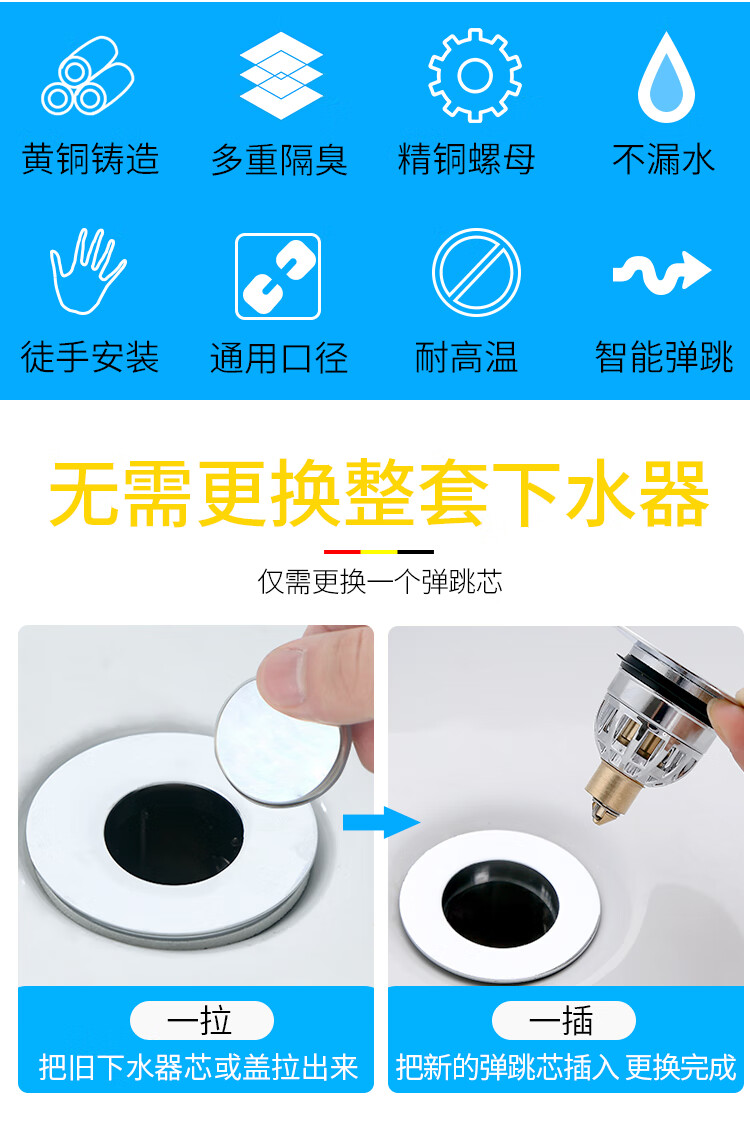 黄铜铸造　多重隔臭　精铜螺母　不漏水

徒手安装　通用口径　耐高温　智能弹跳

无需更换整套下水器

仅需更换一个弹跳芯

一拉
把旧下水器芯或盖拉出来

一插
把新的弹跳芯插入 更换完成