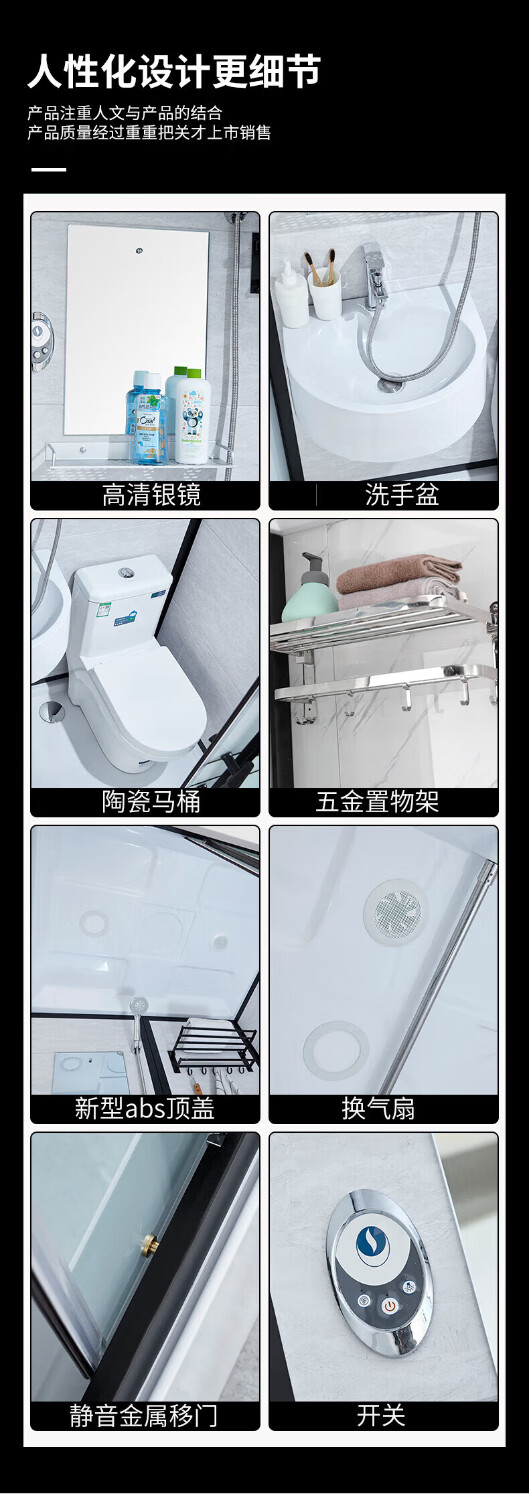 人性化设计更细节

产品注重人文与产品的结合
产品质量经过重重把关才上市销售

高清银镜

洗手盆

陶瓷马桶

五金置物架

新型abs顶盖

换气扇

静音金属移门

开关