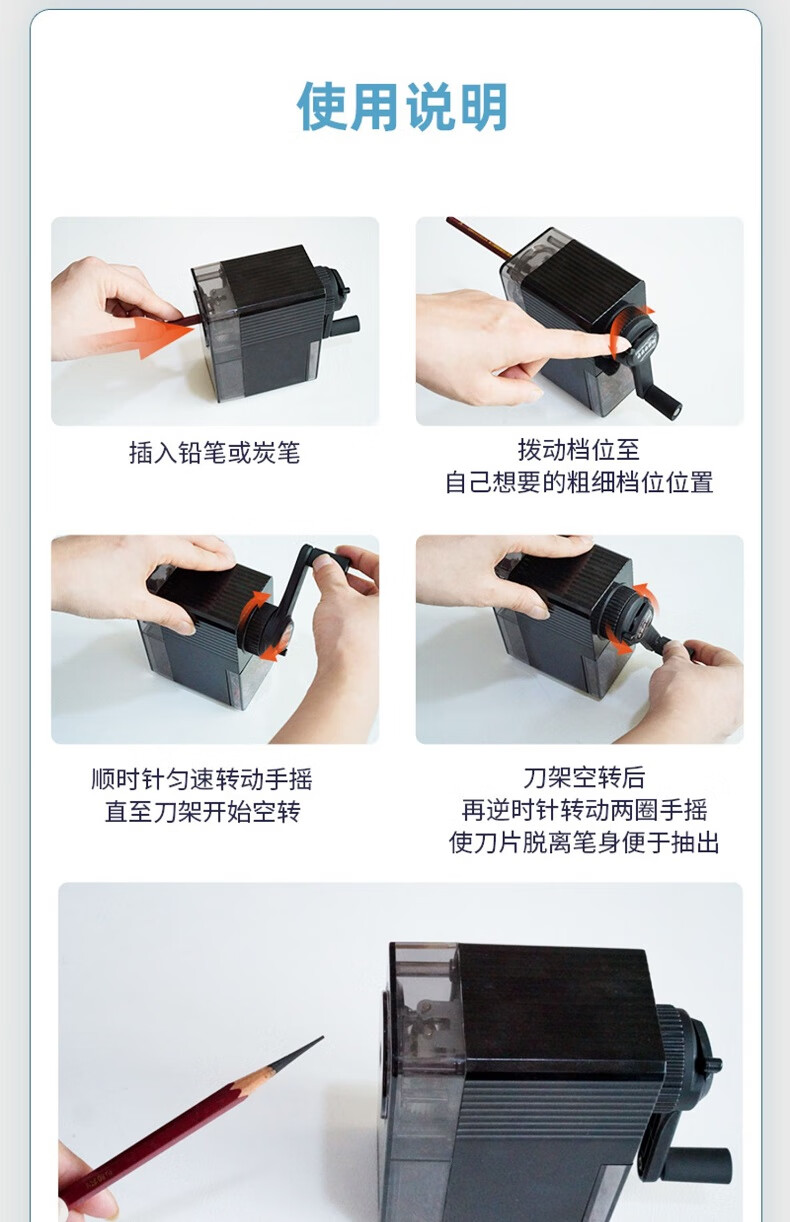 使用说明

插入铅笔或炭笔

拨动档位至
自己想要的粗细档位位置

顺时针匀速转动手摇
直至刀架开始空转

刀架空转后
再逆时针转动两圈手摇
使刀片脱离笔身便于抽出