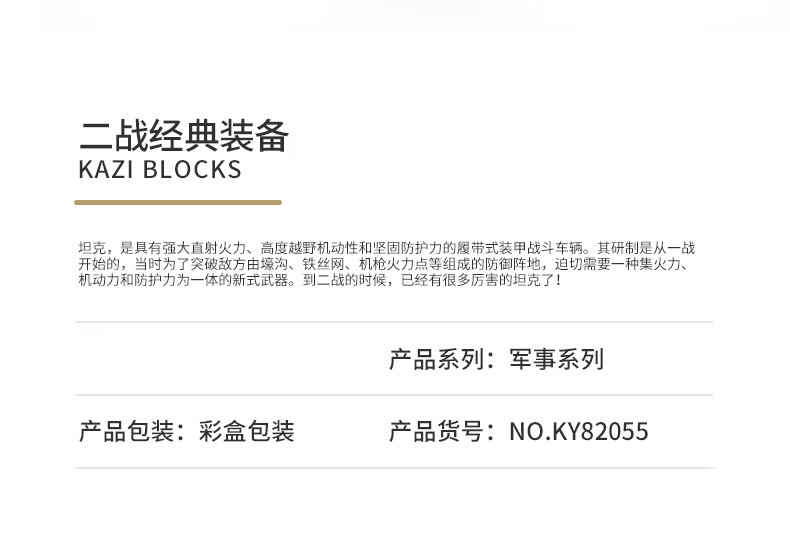 二战经典装备
KAZI BLOCKS

坦克，是具有强大直射火力、高度越野机动性和坚固防护力的履带式装甲战斗车辆。其研制是从一战开始的，当时为了突破敌方由壕沟、铁丝网、机枪火力点等组成的防御阵地，迫切需要一种集火力、机动力和防护力为一体的新式武器。到二战的时候，已经有很多厉害的坦克了！

产品系列：军事系列

产品包装：彩盒包装

产品货号：NO.KY82055