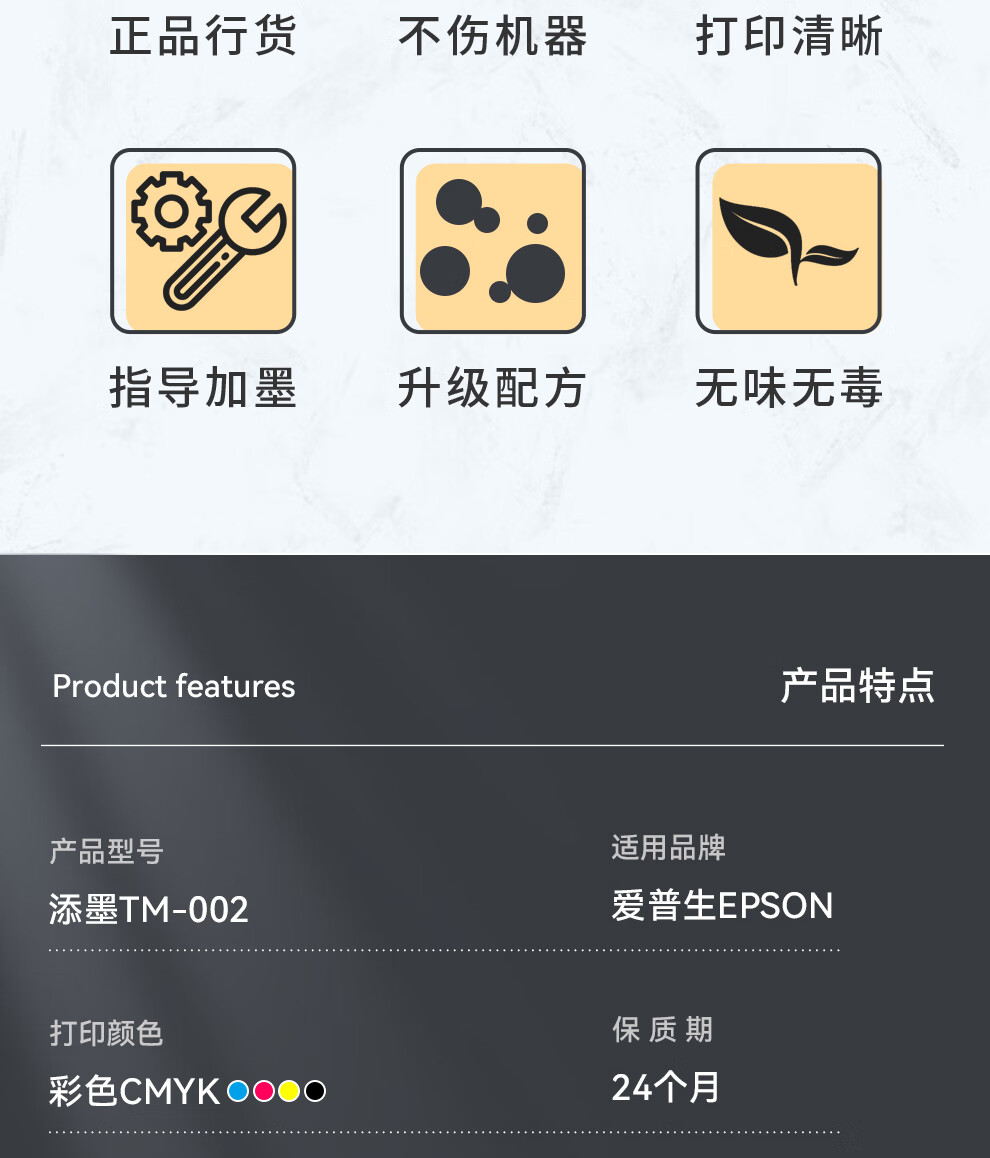 正品行货 不伤机器 打印清晰

指导加墨 升级配方 无味无毒

Product features

产品特点

产品型号

添墨TM-002

适用品牌

爱普生EPSON

打印颜色

彩色CMYK

保质期

24个月