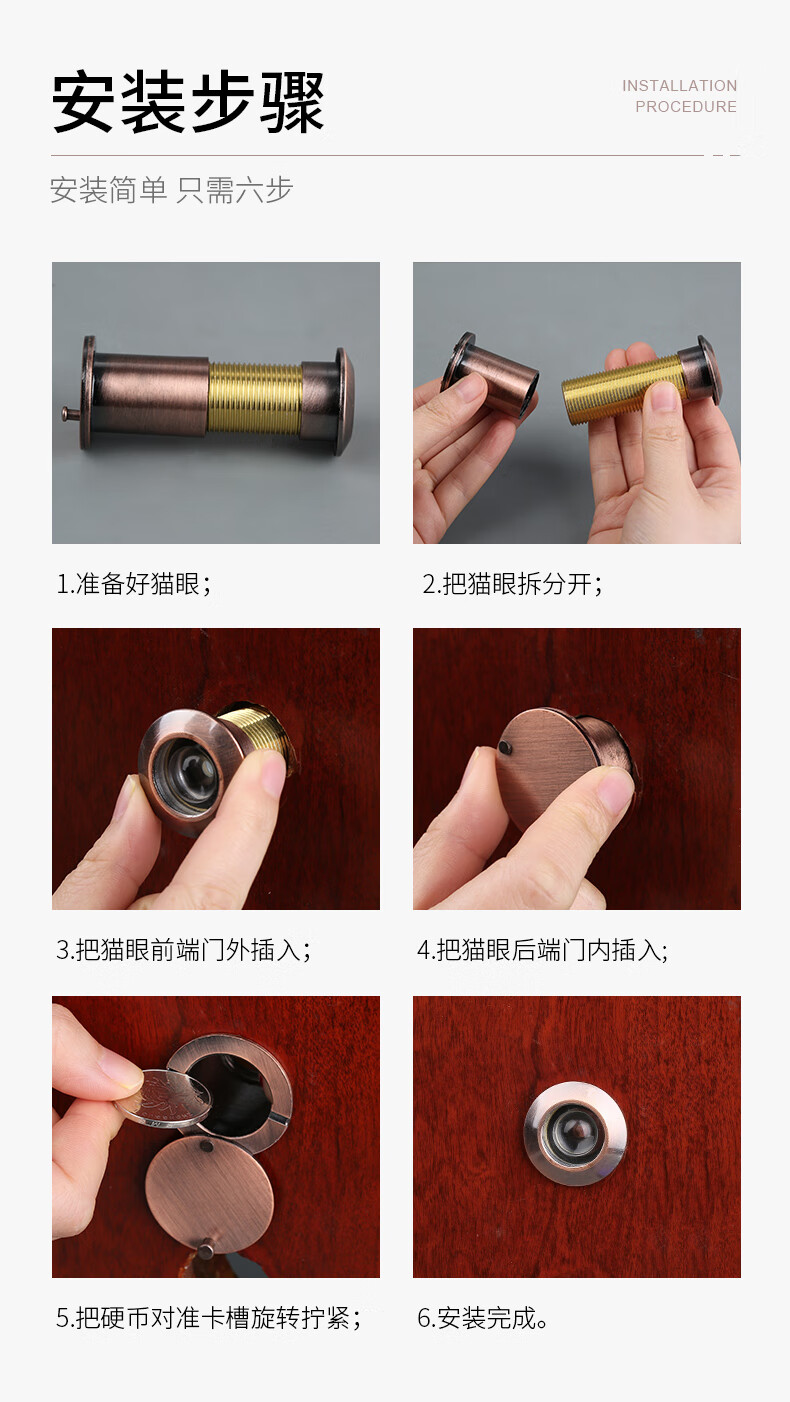 安装步骤

INSTALLATION PROCEDURE

安装简单 只需六步

1.准备好猫眼；

2.把猫眼拆分开；

3.把猫眼前端门外插入；

4.把猫眼后端门内插入；

5.把硬币对准卡槽旋转拧紧；

6.安装完成。